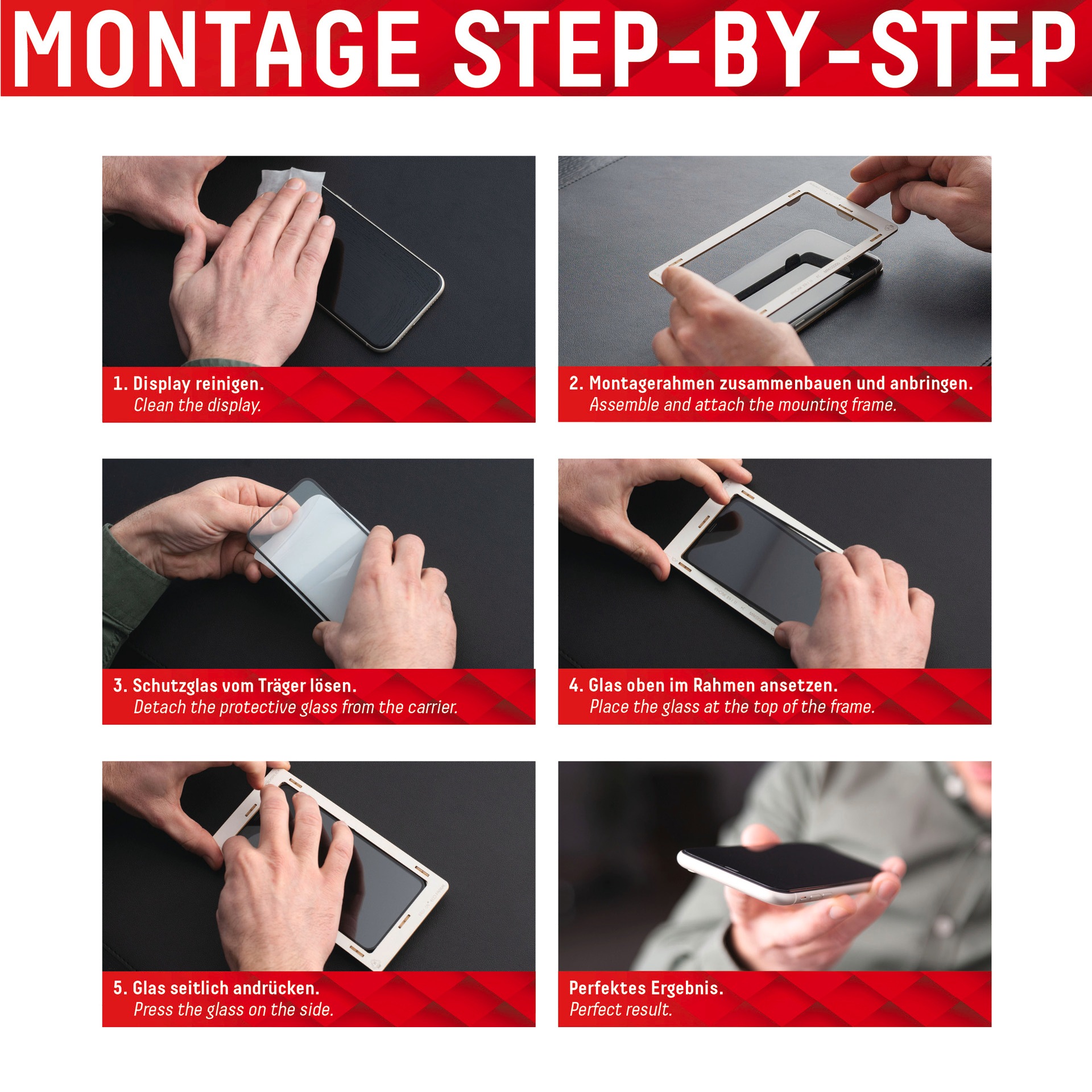 MONTAGE STEP-BY-STEP

1. Display reinigen.
Clean the display.

2. Montagerahmen zusammenbauen und anbringen.
Assemble and attach the mounting frame.

3. Schutzglas vom Träger lösen.
Detach the protective glass from the carrier.

4. Glas oben im Rahmen ansetzen.
Place the glass at the top of the frame.

5. Glas seitlich andrücken.
Press the glass on the side.

Perfektes Ergebnis.
Perfect result.