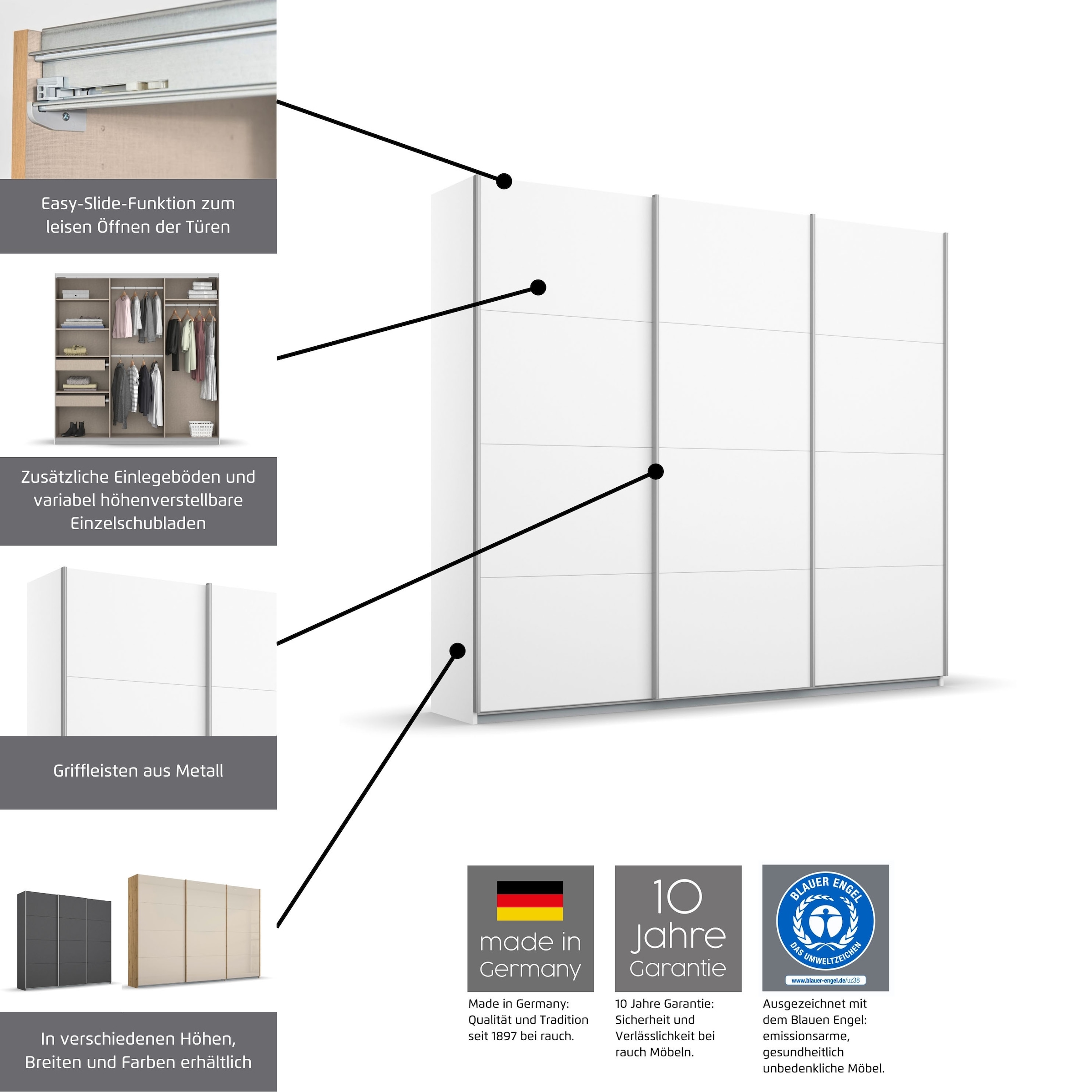 Easy-Slide-Funktion zum leisen Öffnen der Türen

Zusätzliche Einlegeböden und variabel höhenverstellbare Einzelschubladen

Griffleisten aus Metall

In verschiedenen Höhen, Breiten und Farben erhältlich

made in Germany

Made in Germany: Qualität und Tradition seit 1897 bei rauch.

10 Jahre Garantie

10 Jahre Garantie: Sicherheit und Verlässlichkeit bei rauch Möbeln.

BLAUER ENGEL
DAS UMWELTZEICHEN
www.blauer-engel.de/uz38

Ausgezeichnet mit dem Blauen Engel: emissionsarme, gesundheitlich unbedenkliche Möbel.