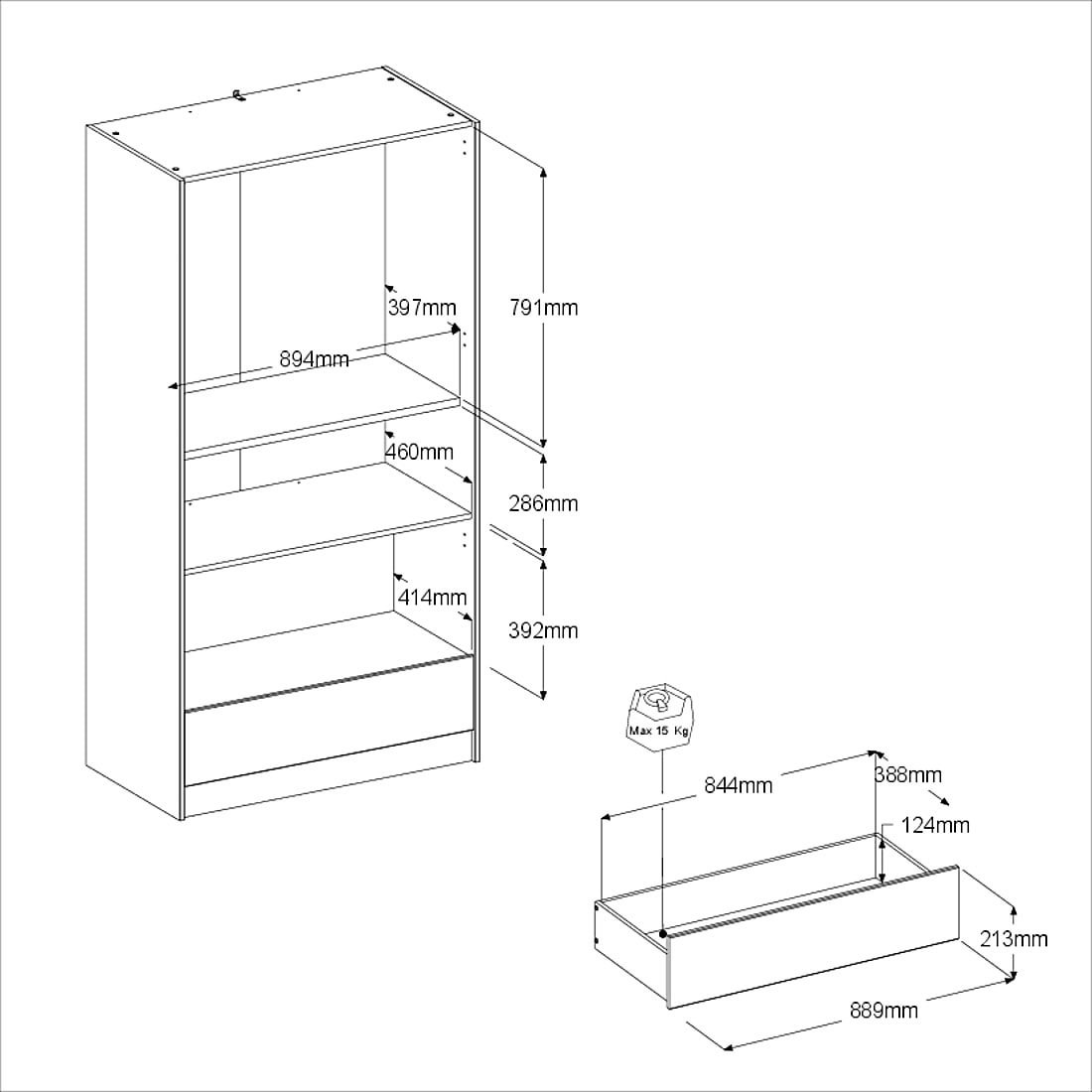 397mm
791mm
894mm
460mm
286mm
414mm
392mm
Max 15 Kg
844mm
388mm
124mm
213mm
889mm