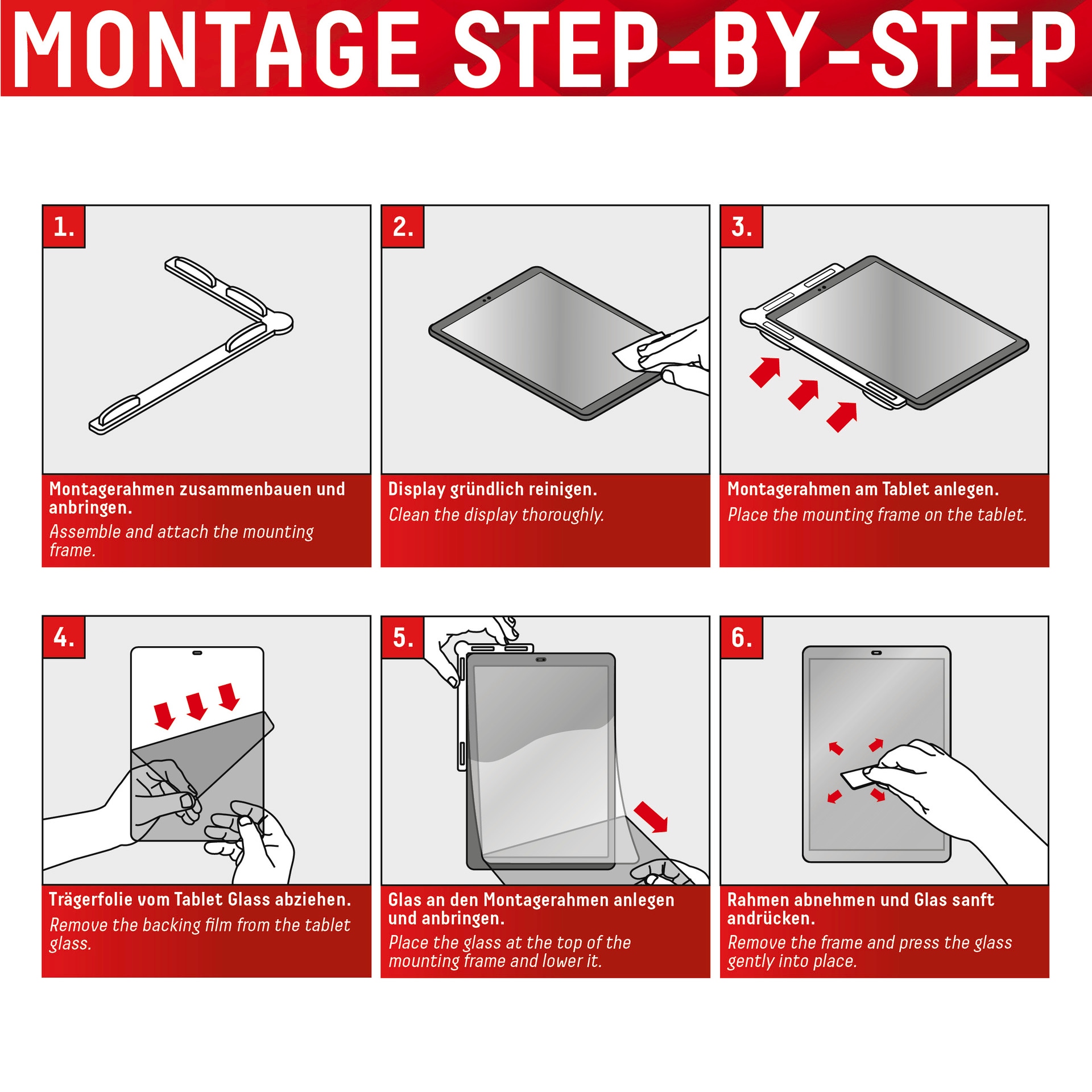 MONTAGE STEP-BY-STEP

1.

Montagerahmen zusammenbauen und anbringen.
Assemble and attach the mounting frame.

2.

Display gründlich reinigen.
Clean the display thoroughly.

3.

Montagerahmen am Tablet anlegen.
Place the mounting frame on the tablet.

4.

Trägerfolie vom Tablet Glass abziehen.
Remove the backing film from the tablet glass.

5.

Glas an den Montagerahmen anlegen und anbringen.
Place the glass at the top of the mounting frame and lower it.

6.

Rahmen abnehmen und Glas sanft andrücken.
Remove the frame and press the glass gently into place.