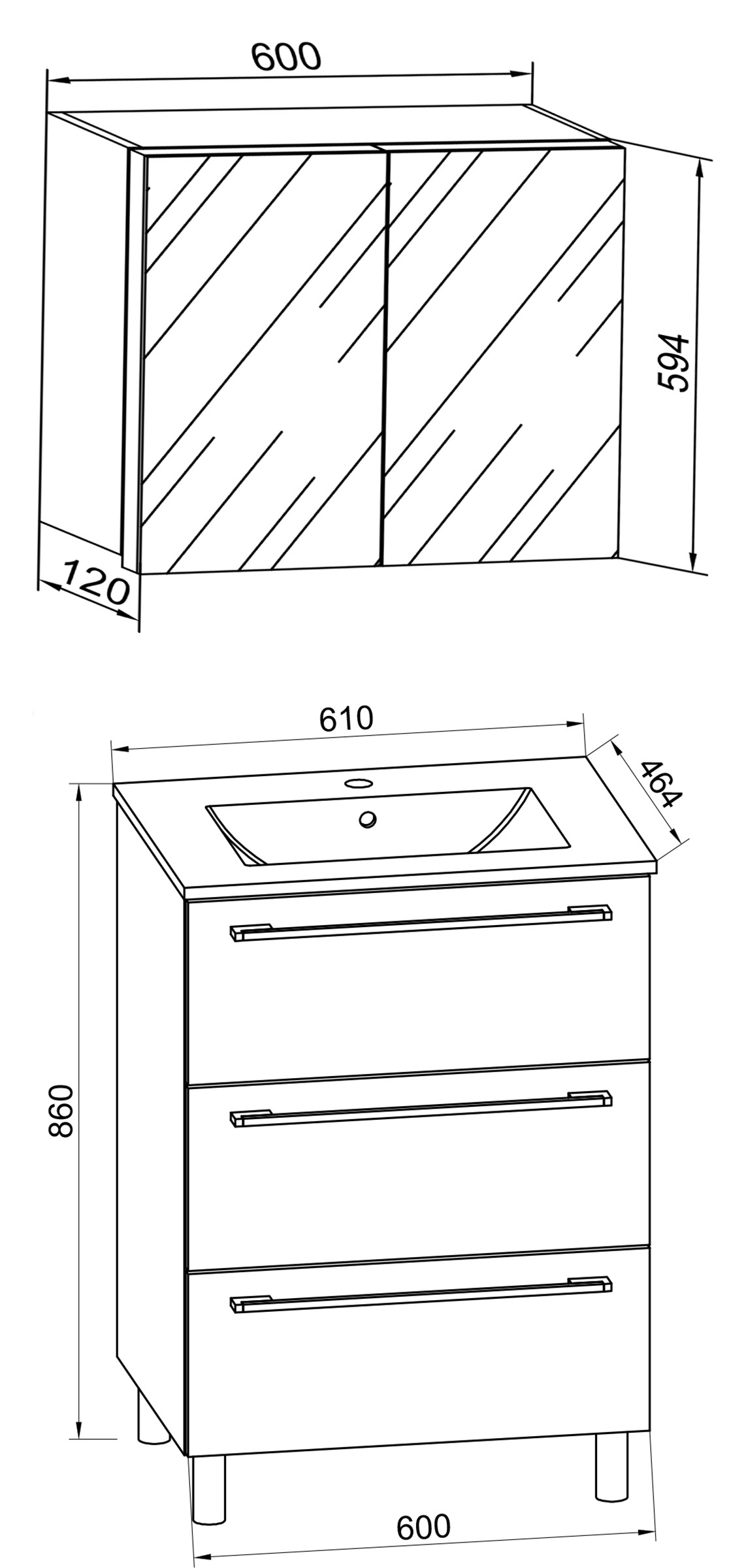 600
594
120
610
464
860
600