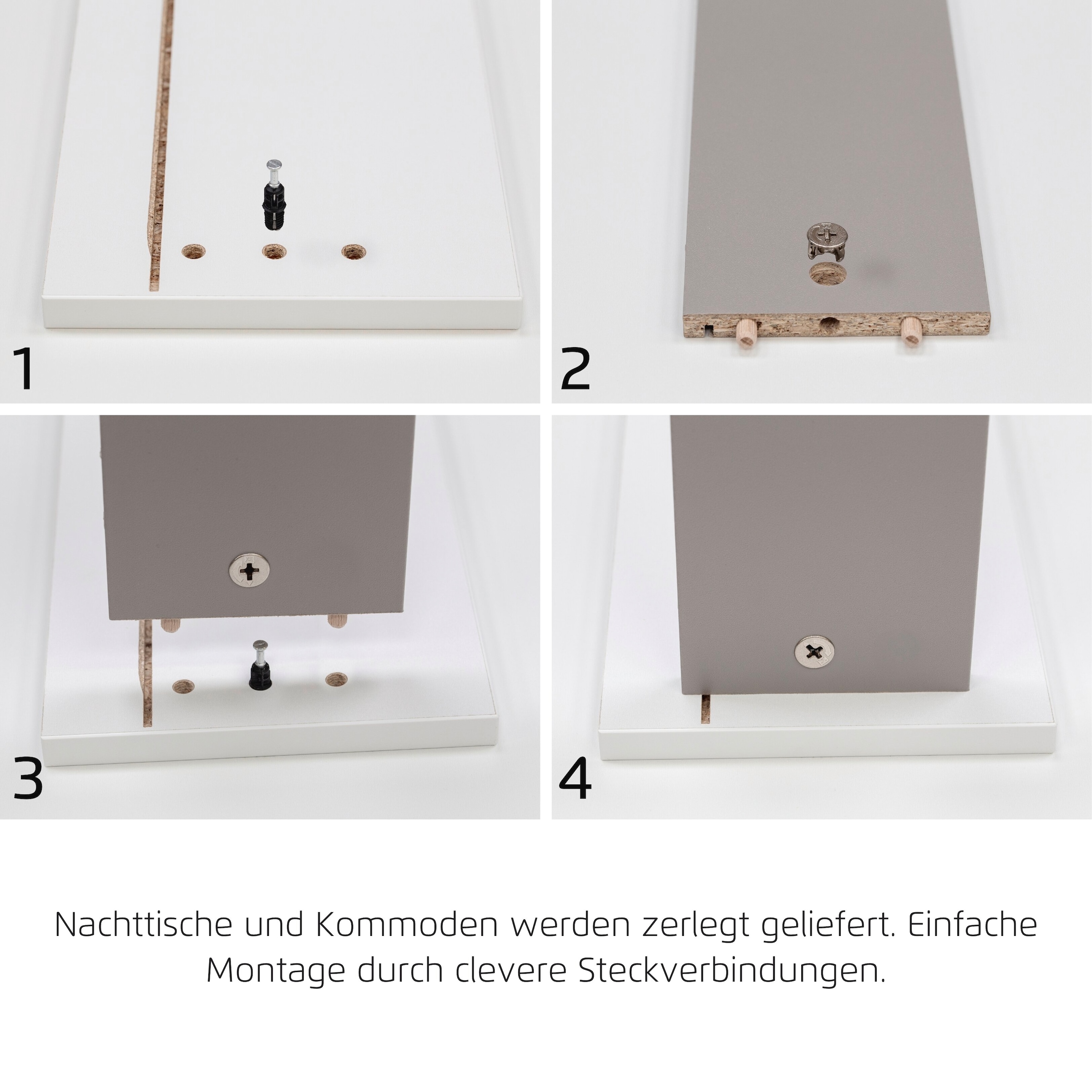 1

2

3

4

Nachttische und Kommoden werden zerlegt geliefert. Einfache Montage durch clevere Steckverbindungen.