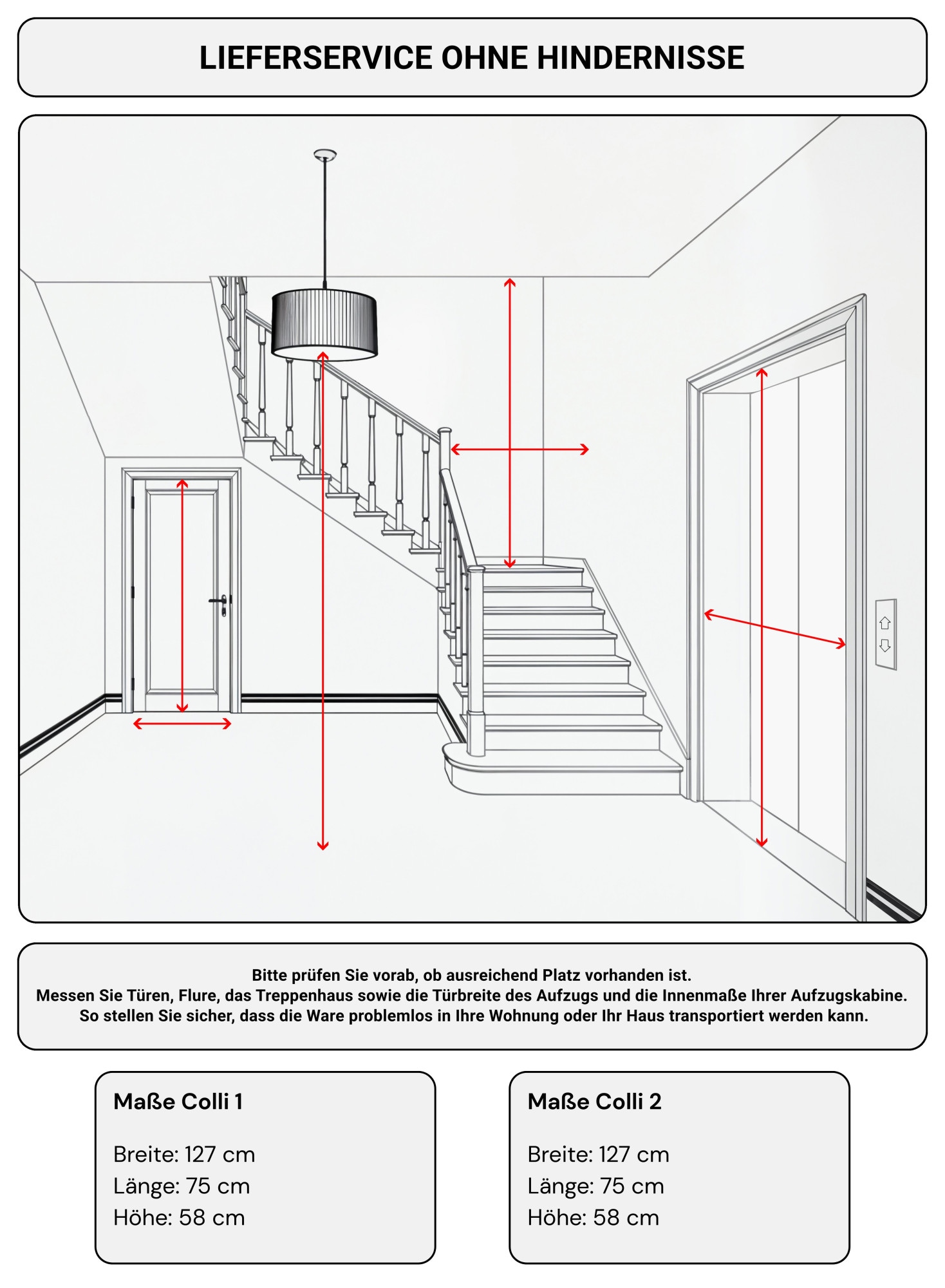 LIEFERSERVICE OHNE HINDERNISSE

Bitte prüfen Sie vorab, ob ausreichend Platz vorhanden ist.
Messen Sie Türen, Flure, das Treppenhaus sowie die Türbreite des Aufzugs und die Innenmaße Ihrer Aufzugskabine.
So stellen Sie sicher, dass die Ware problemlos in Ihre Wohnung oder Ihr Haus transportiert werden kann.

Maße Colli 1

Breite: 127 cm
Länge: 75 cm
Höhe: 58 cm

Maße Colli 2

Breite: 127 cm
Länge: 75 cm
Höhe: 58 cm