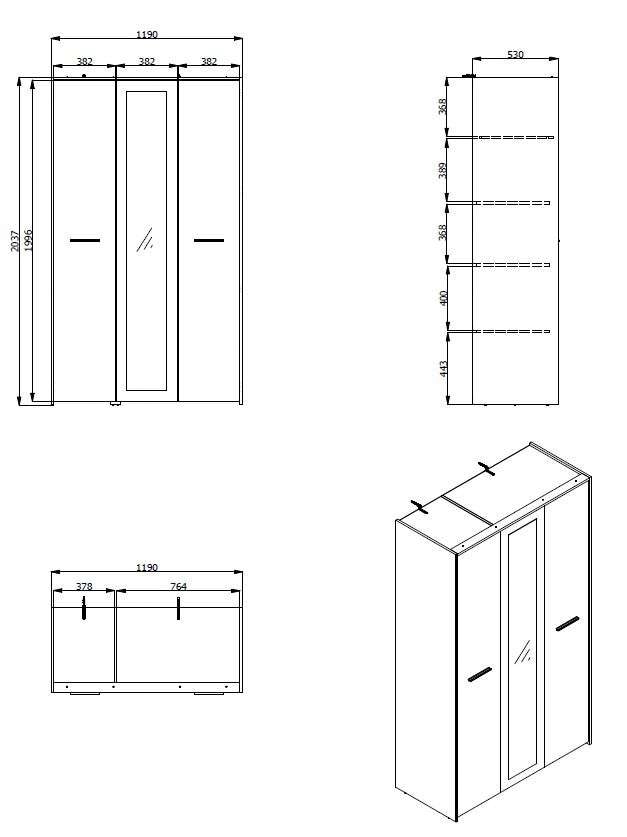 1190
382
382
382
2037
1996

530
368
389
368
400
443

1190
378
764