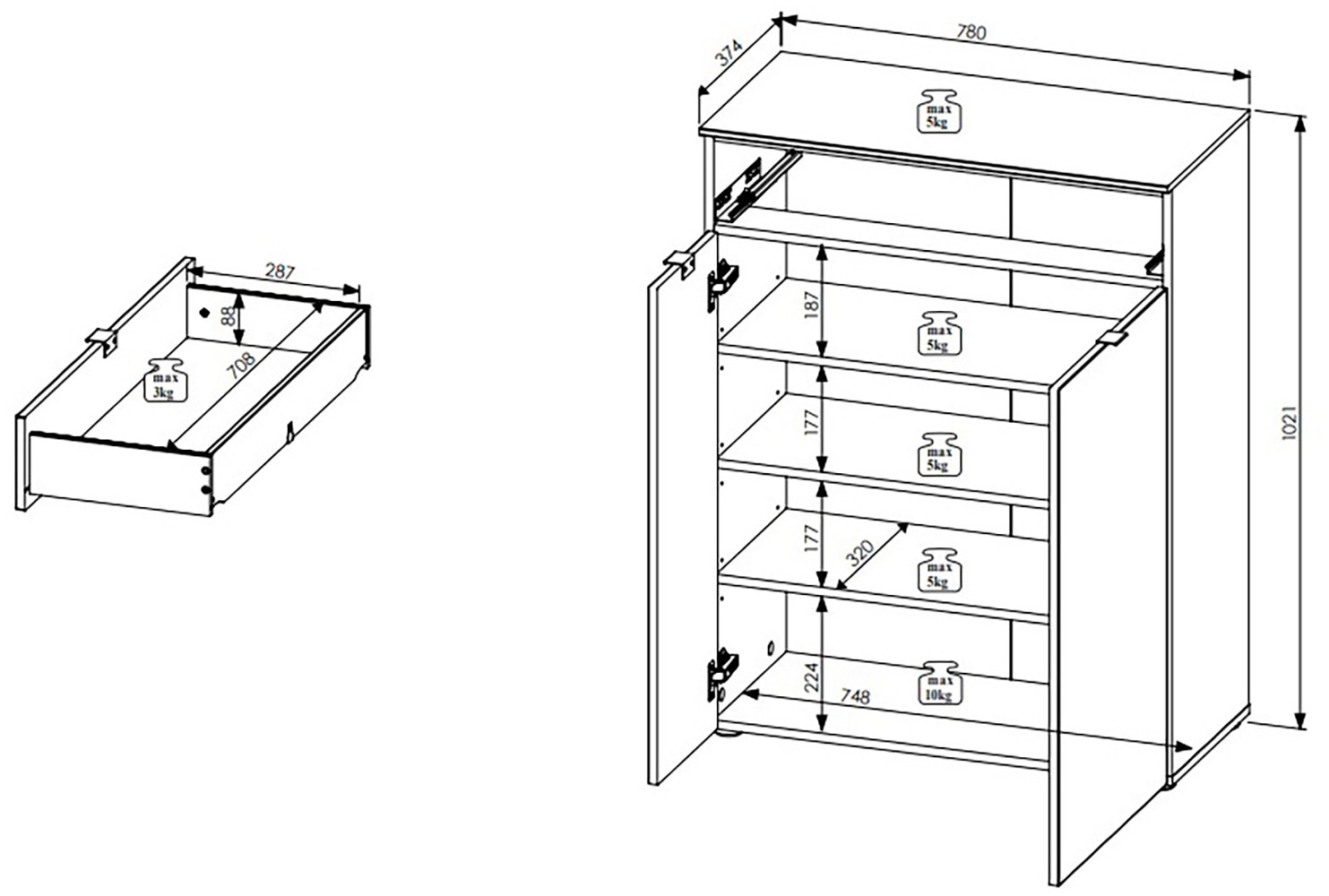 287
88
708
max
3kg

374
780
max
5kg
187
max
5kg
177
max
5kg
177
320
max
5kg
224
748
max
10kg
1021