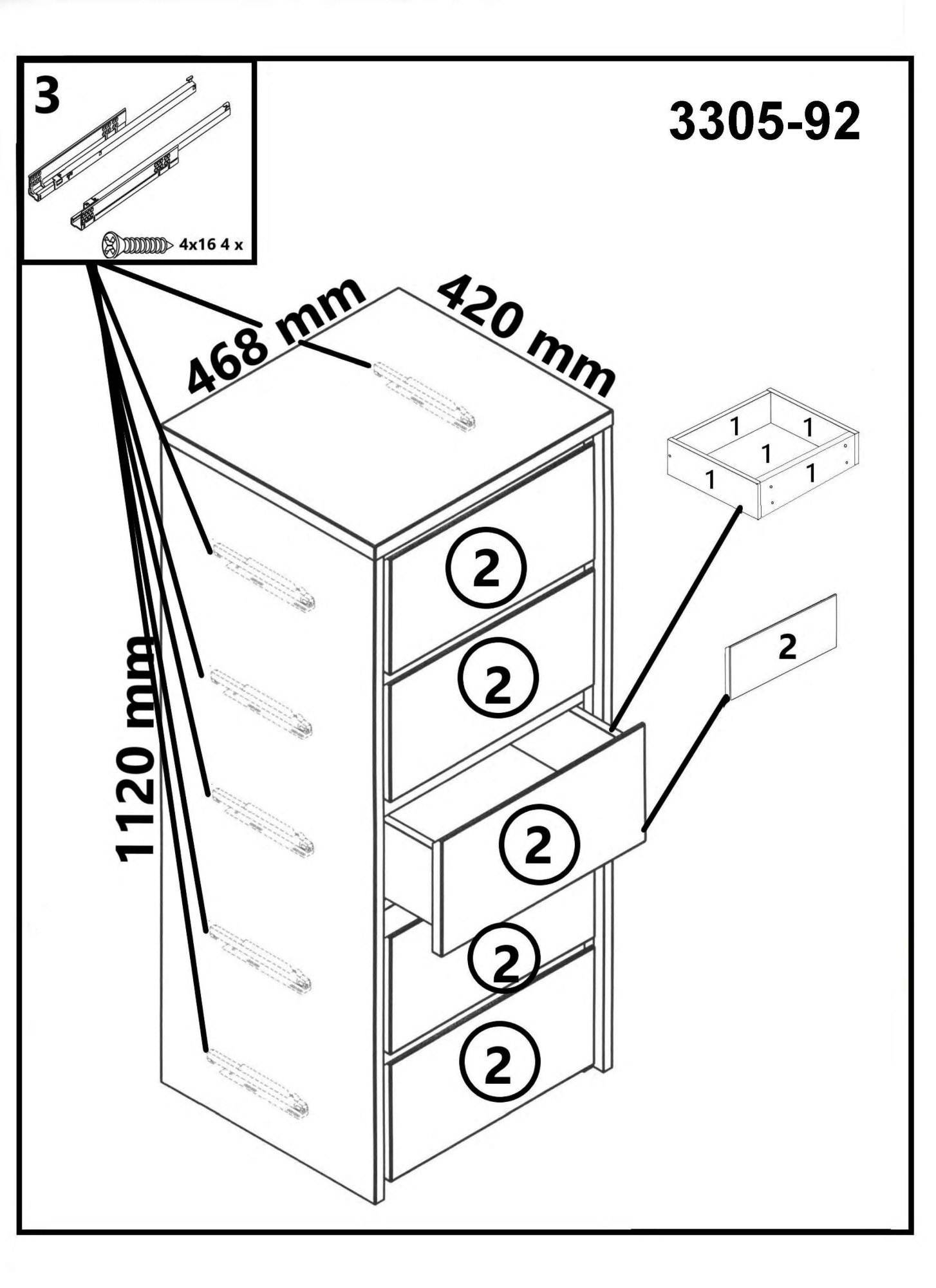 3

4x16 4 x

3305-92

468 mm

420 mm

1120 mm

1
1
1
1
1

2

2

2

2

2

2