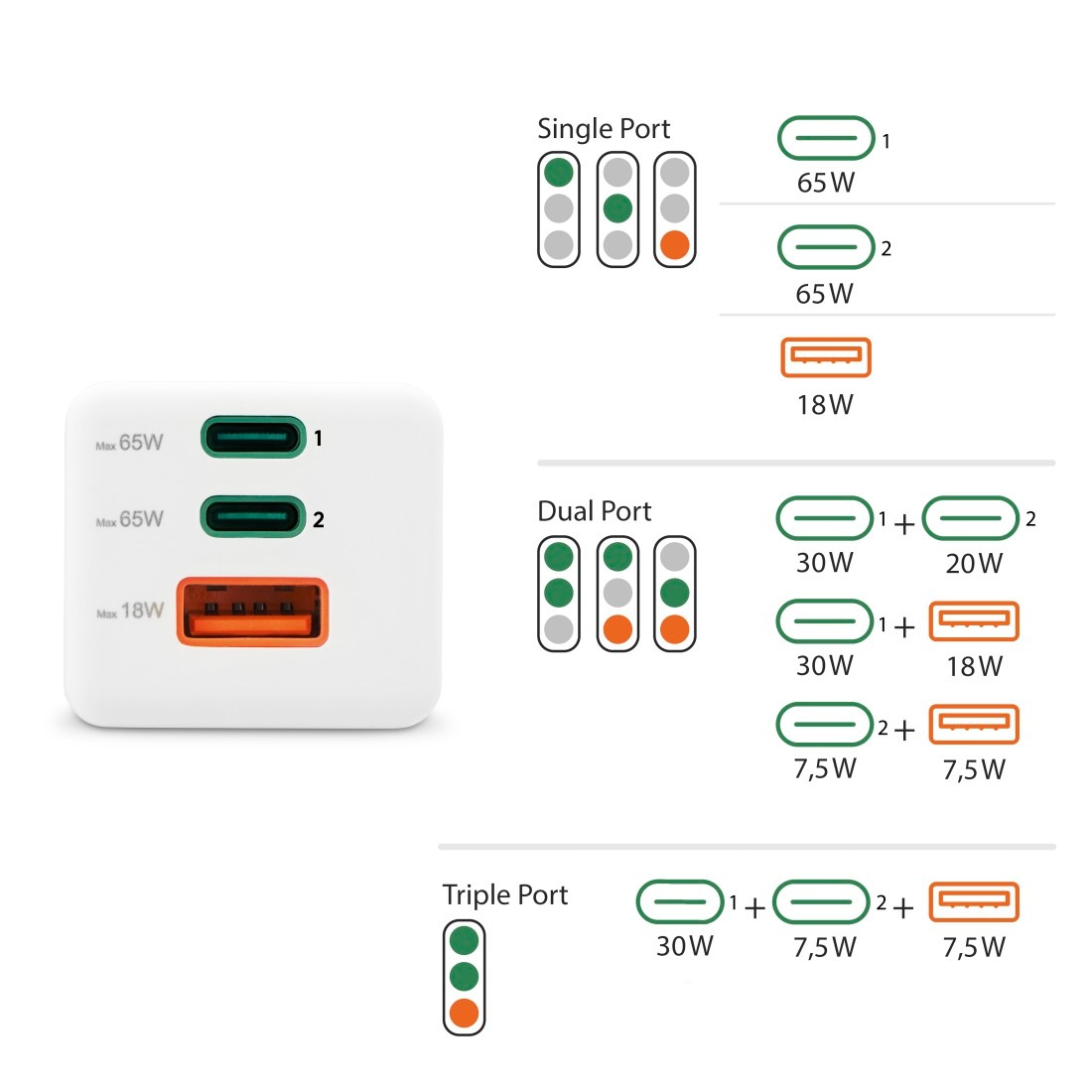 Max 65W 1

Max 65W 2

Max 18W

Single Port

1
65W

2
65W

18W

Dual Port

1 + 2
30W 20W

1 +
30W 18W

2 +
7,5W 7,5W

Triple Port

1 + 2 +
30W 7,5W 7,5W