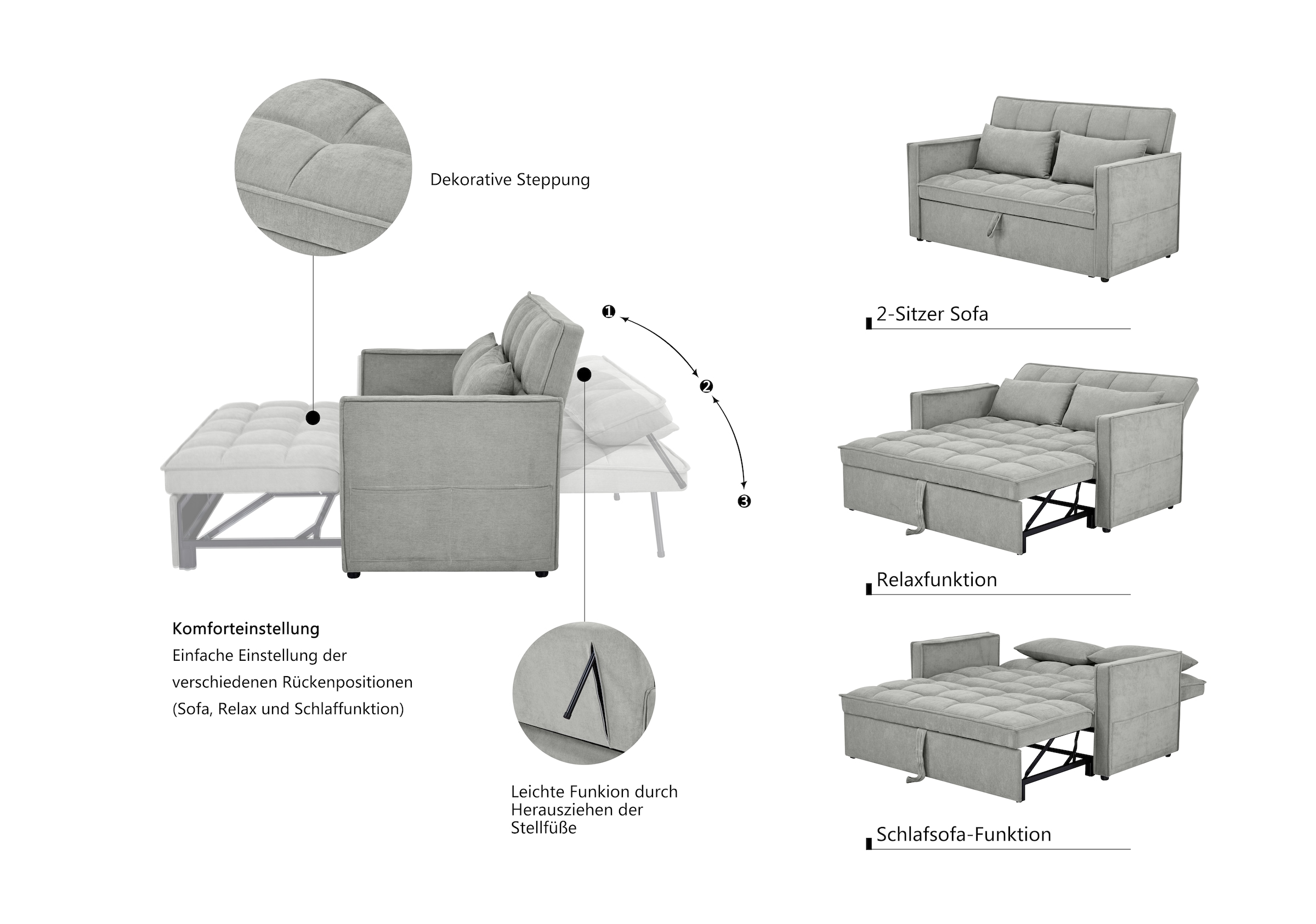 Dekorative Steppung

❶

❷

❸

Komforteinstellung
Einfache Einstellung der verschiedenen Rückenpositionen (Sofa, Relax und Schlaffunktion)

Leichte Funkion durch Herausziehen der Stellfüße

2-Sitzer Sofa

Relaxfunktion

Schlafsofa-Funktion