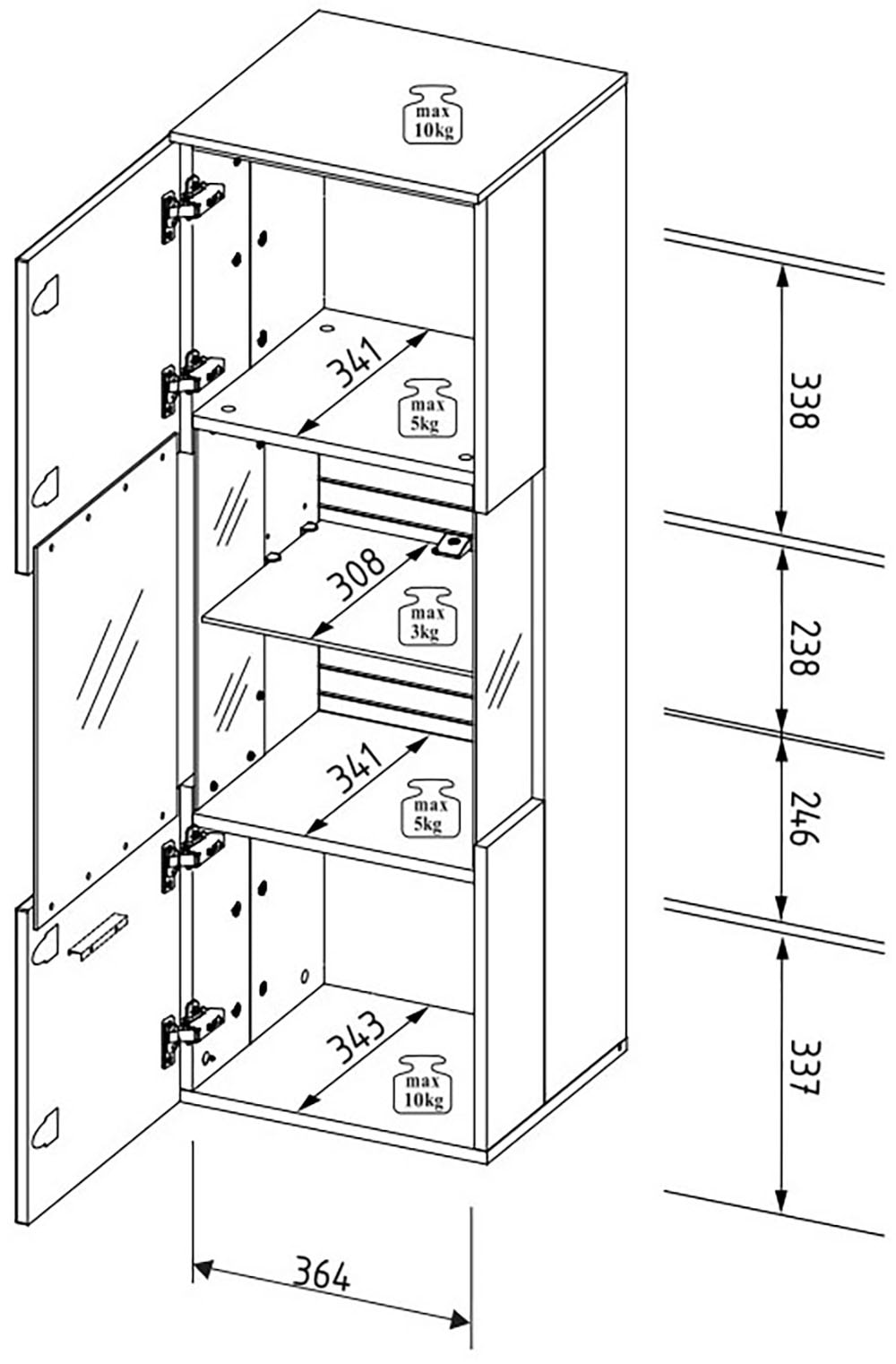 max
10kg

341

max
5kg

308

max
3kg

341

max
5kg

343

max
10kg

364

338

238

246

337