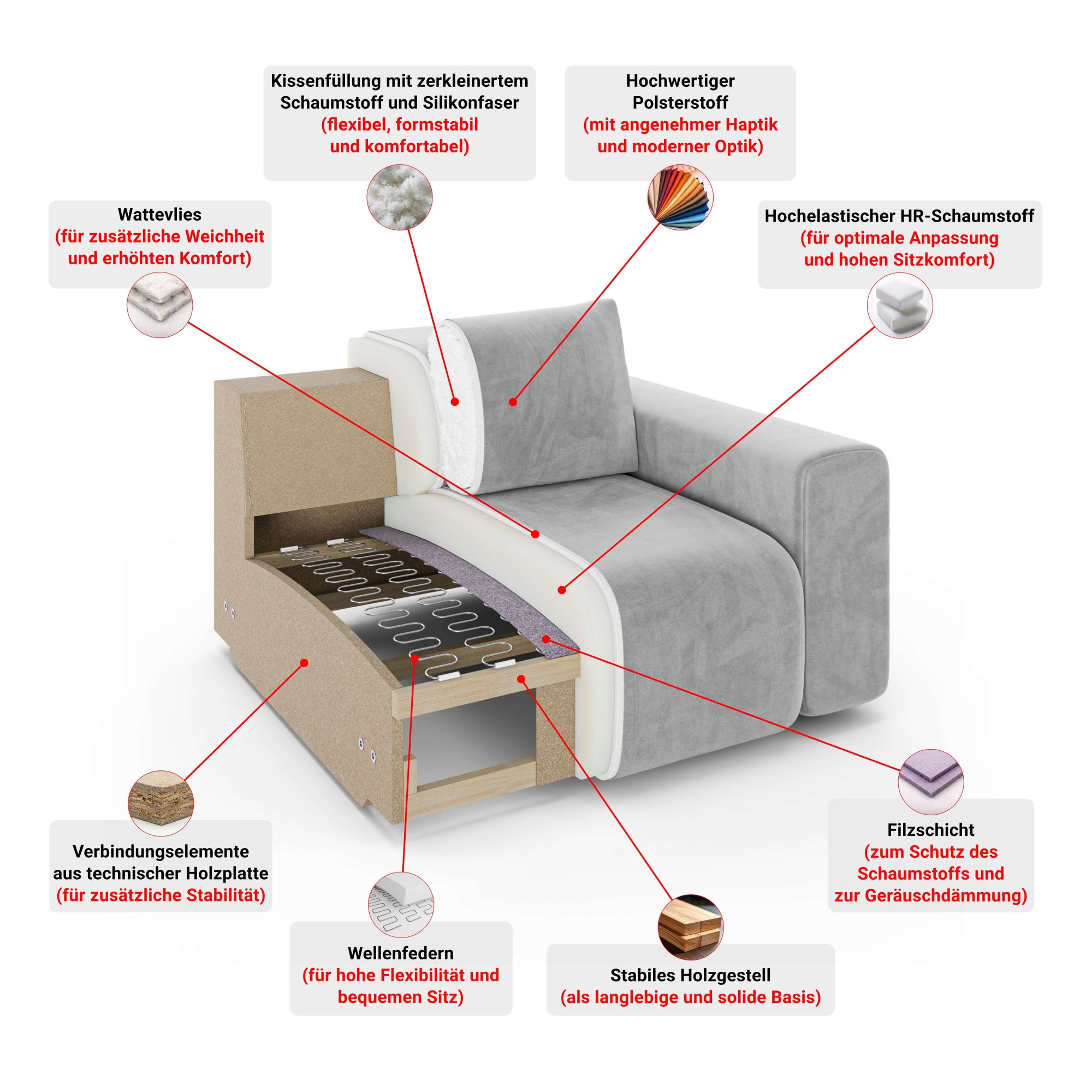 Kissenfüllung mit zerkleinertem Schaumstoff und Silikonfaser
(flexibel, formstabil und komfortabel)

Hochwertiger Polsterstoff
(mit angenehmer Haptik und moderner Optik)

Wattevlies
(für zusätzliche Weichheit und erhöhten Komfort)

Hochelastischer HR-Schaumstoff
(für optimale Anpassung und hohen Sitzkomfort)

Verbindungselemente aus technischer Holzplatte
(für zusätzliche Stabilität)

Wellenfedern
(für hohe Flexibilität und bequemen Sitz)

Stabiles Holzgestell
(als langlebige und solide Basis)

Filzschicht
(zum Schutz des Schaumstoffs und zur Geräuschdämmung)