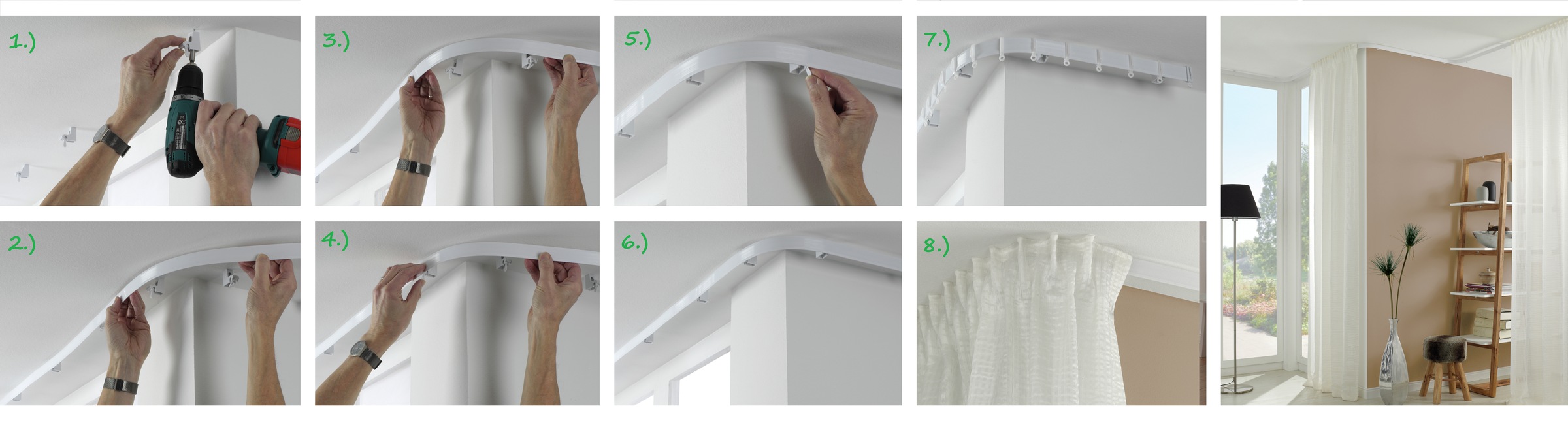 1.)

2.)

3.)

4.)

5.)

6.)

7.)

8.)