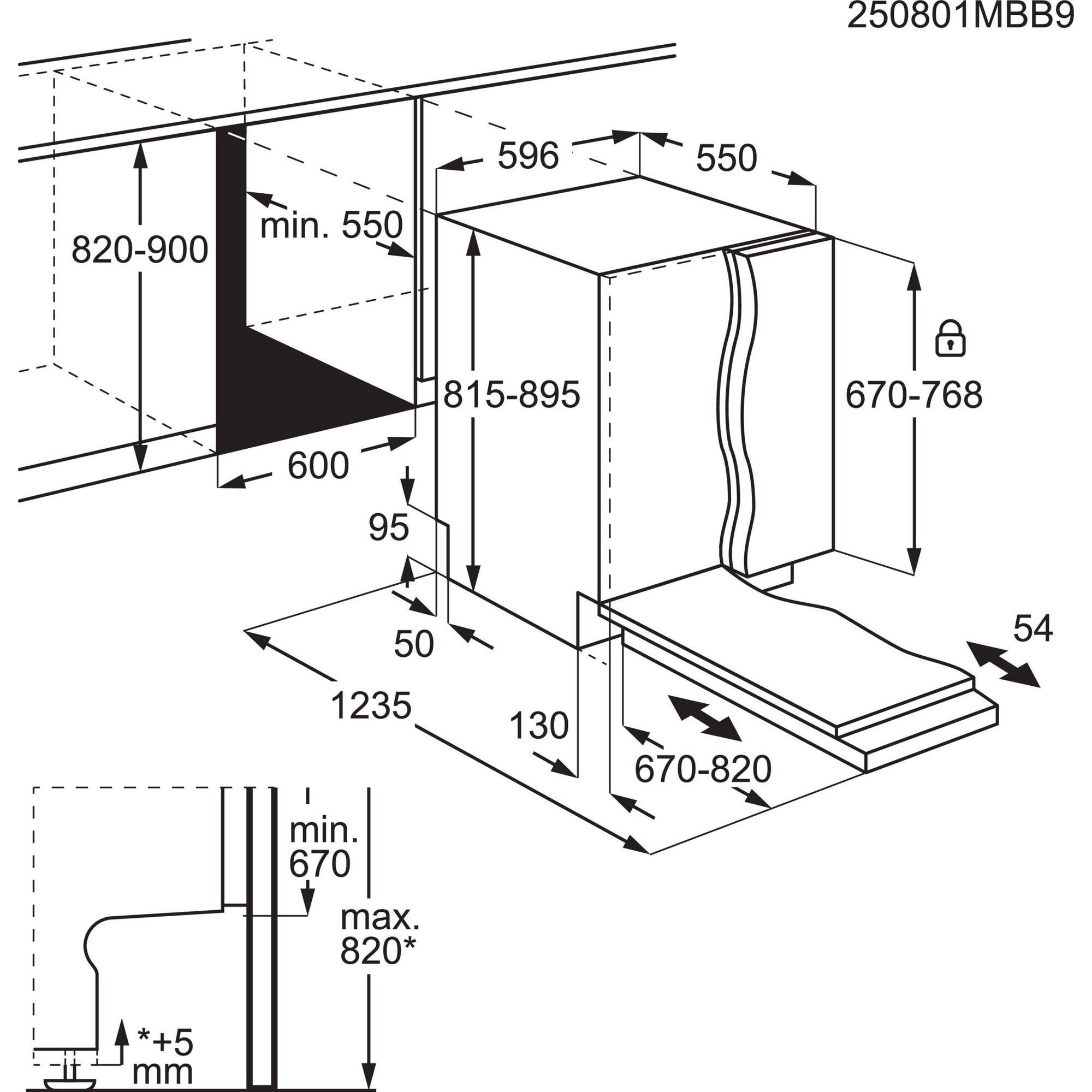 250801MBB9

596

550

min. 550

820-900

815-895

670-768

600

95

50

54

1235

130

670-820

min.
670

max.
820*

*+5
mm