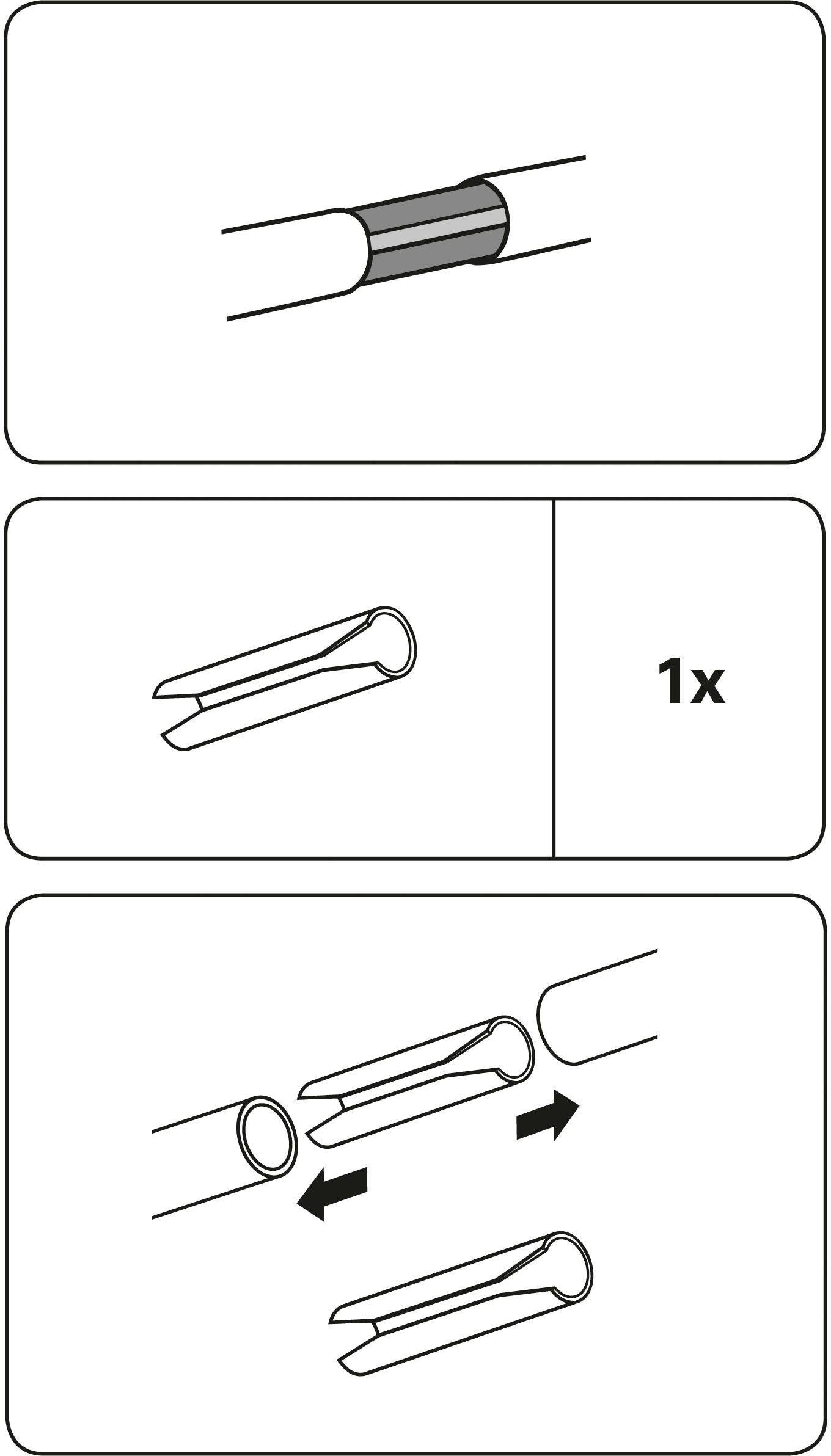 1x