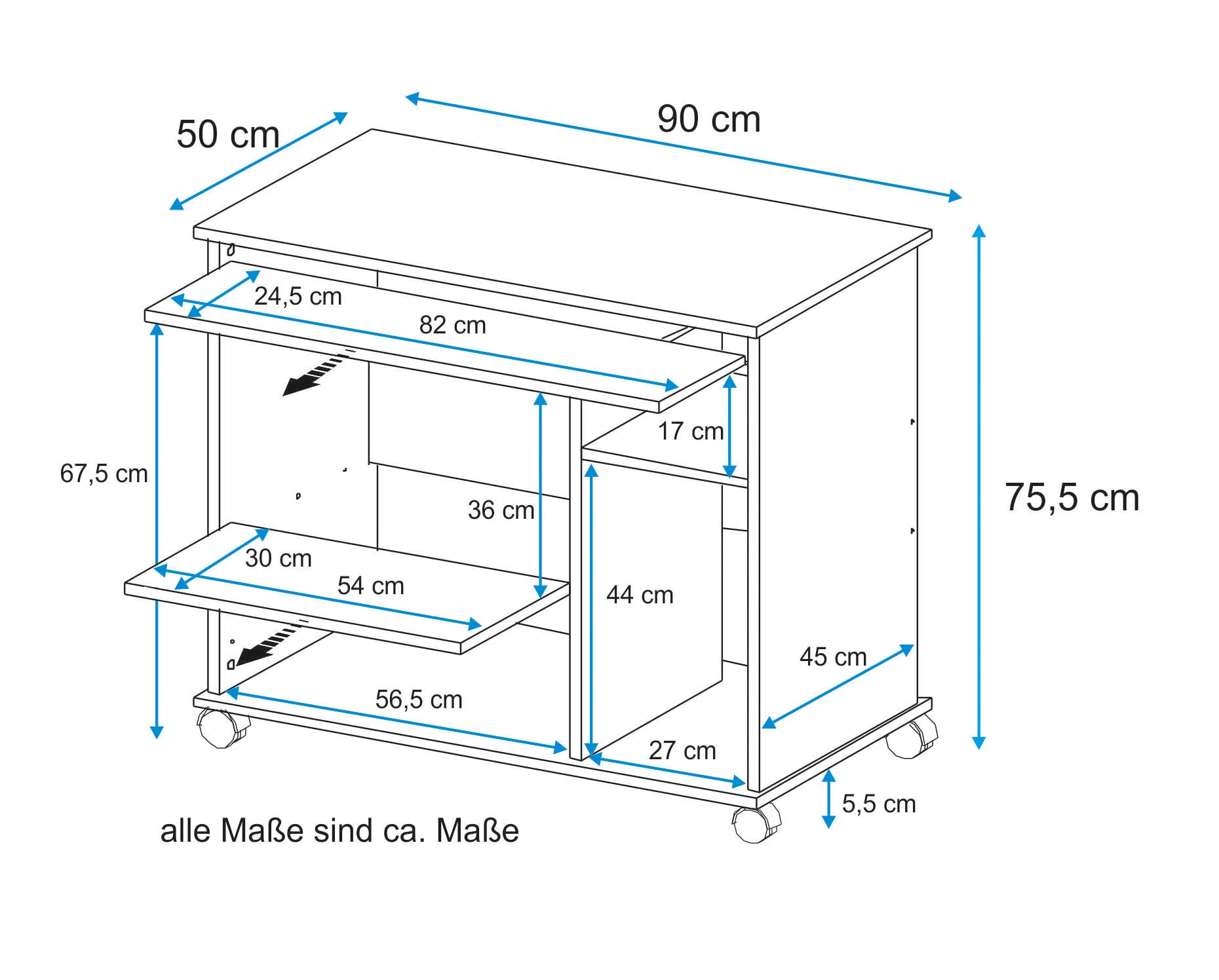 50 cm

90 cm

24,5 cm

82 cm

17 cm

67,5 cm

36 cm

75,5 cm

30 cm

54 cm

44 cm

45 cm

56,5 cm

27 cm

5,5 cm

alle Maße sind ca. Maße