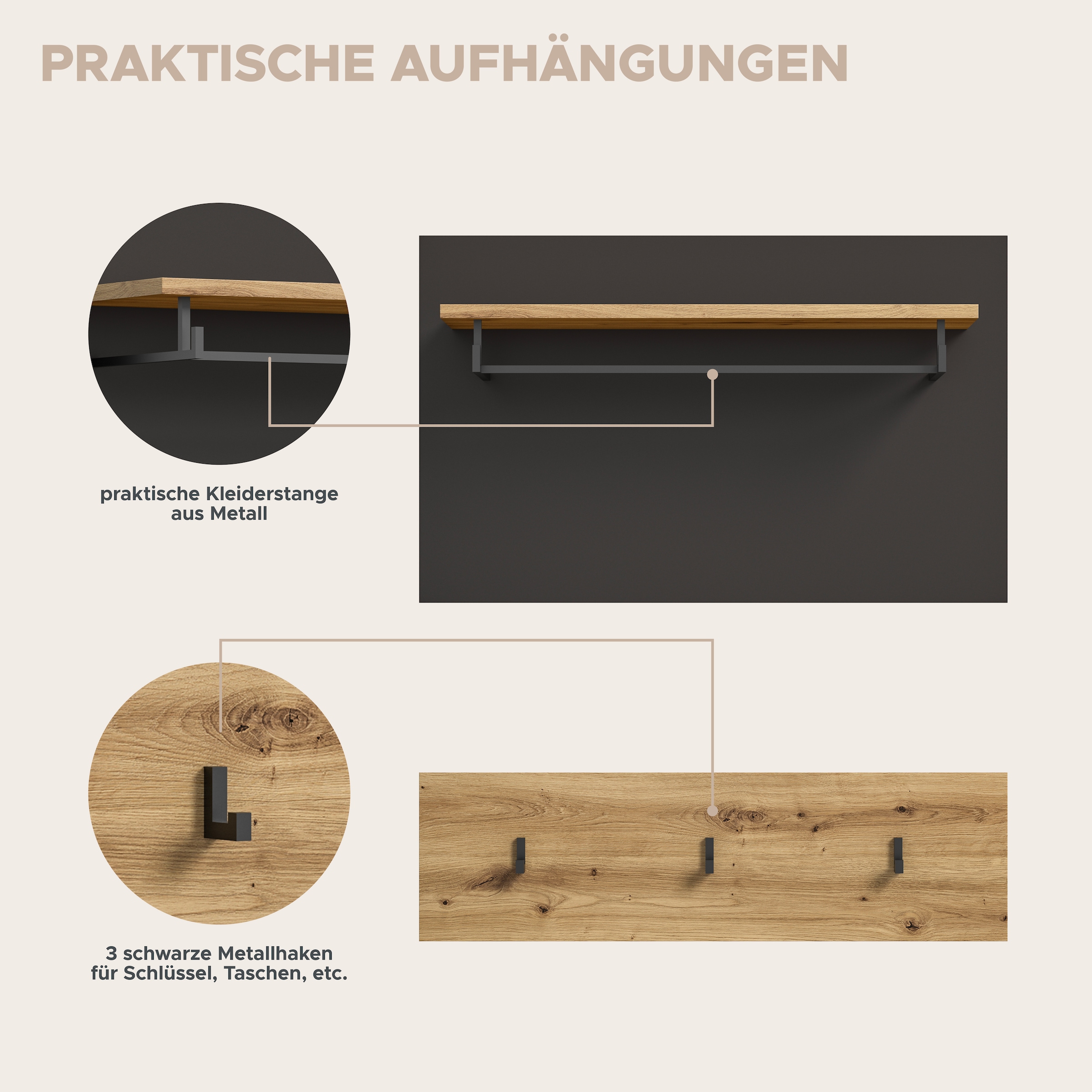 PRAKTISCHE AUFHÄNGUNGEN

praktische Kleiderstange aus Metall

3 schwarze Metallhaken für Schlüssel, Taschen, etc.