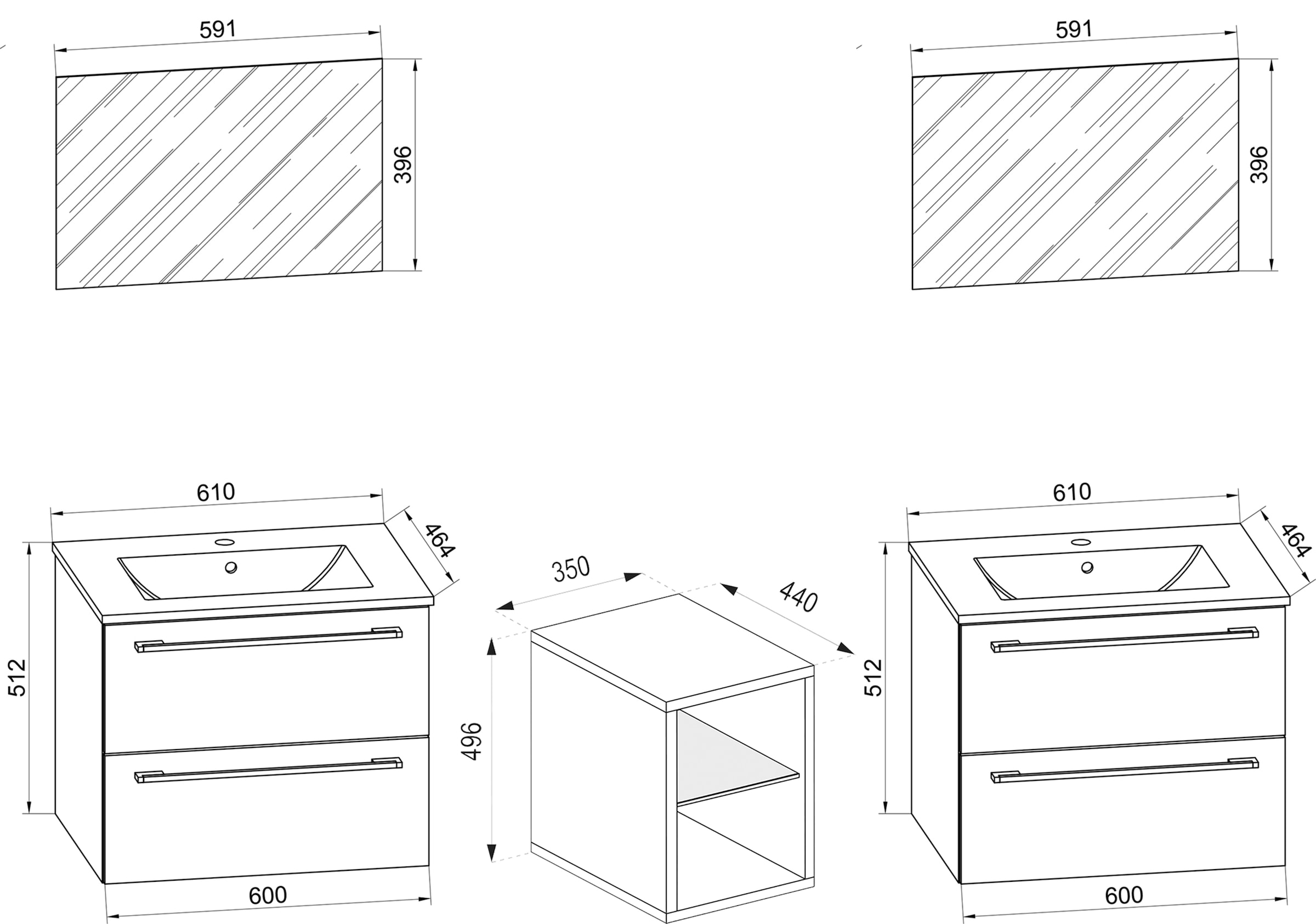 591
396
591
396
610
464
512
600
350
440
496
610
464
512
600