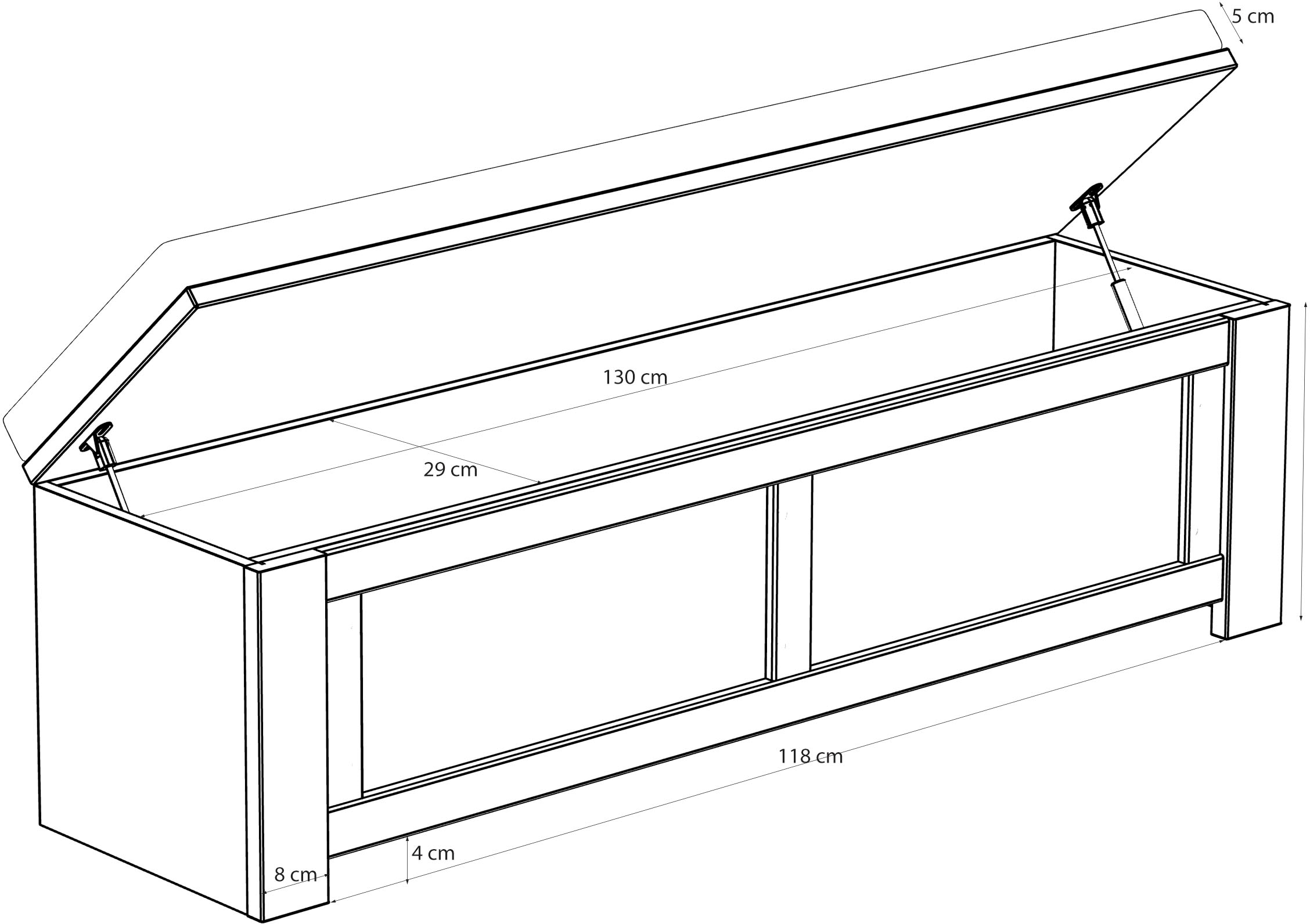 5 cm

130 cm

29 cm

118 cm

4 cm

8 cm