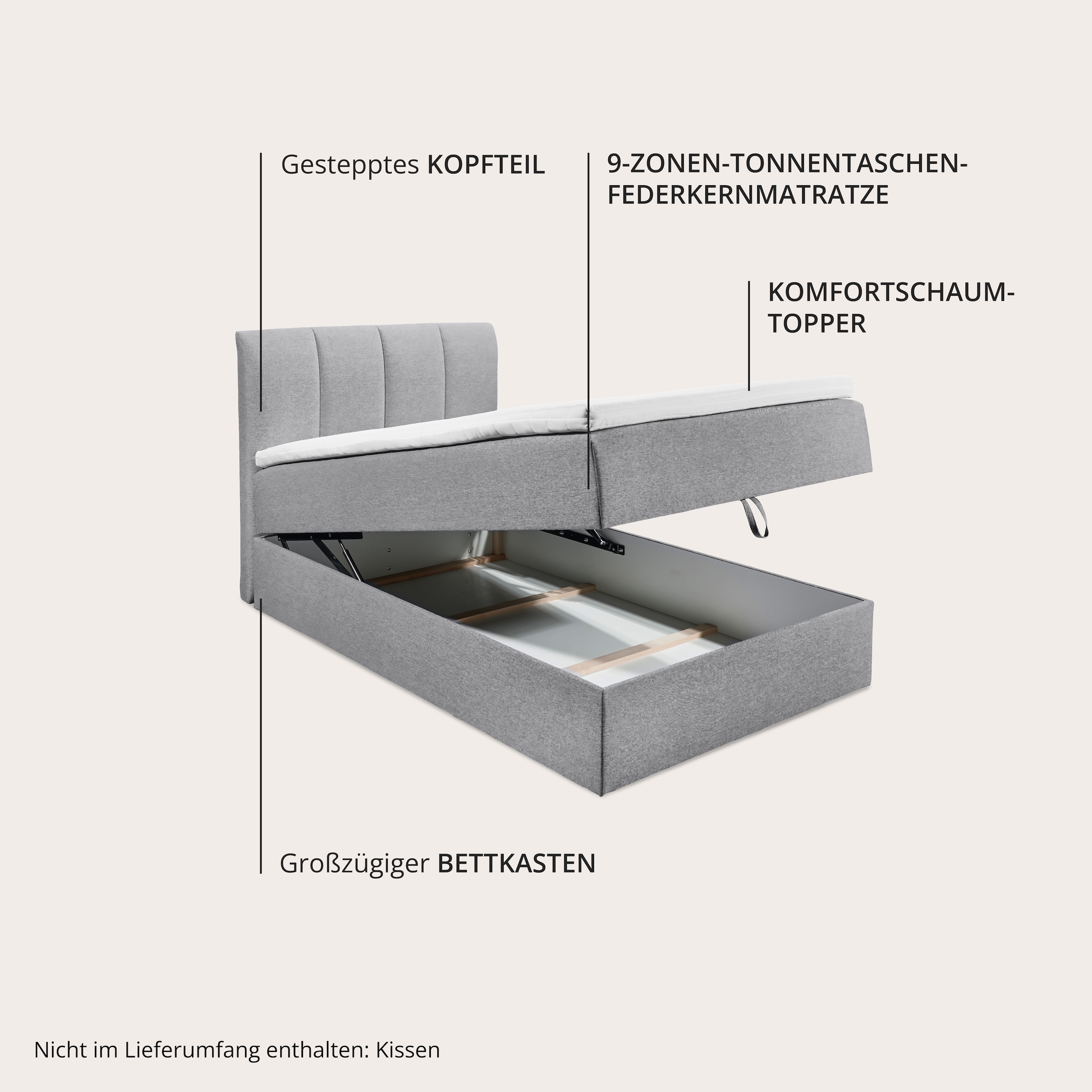 Gestepptes KOPFTEIL

9-ZONEN-TONNENTASCHEN-FEDERKERNMATRATZE

KOMFORTSCHAUM-TOPPER

Großzügiger BETTKASTEN

Nicht im Lieferumfang enthalten: Kissen