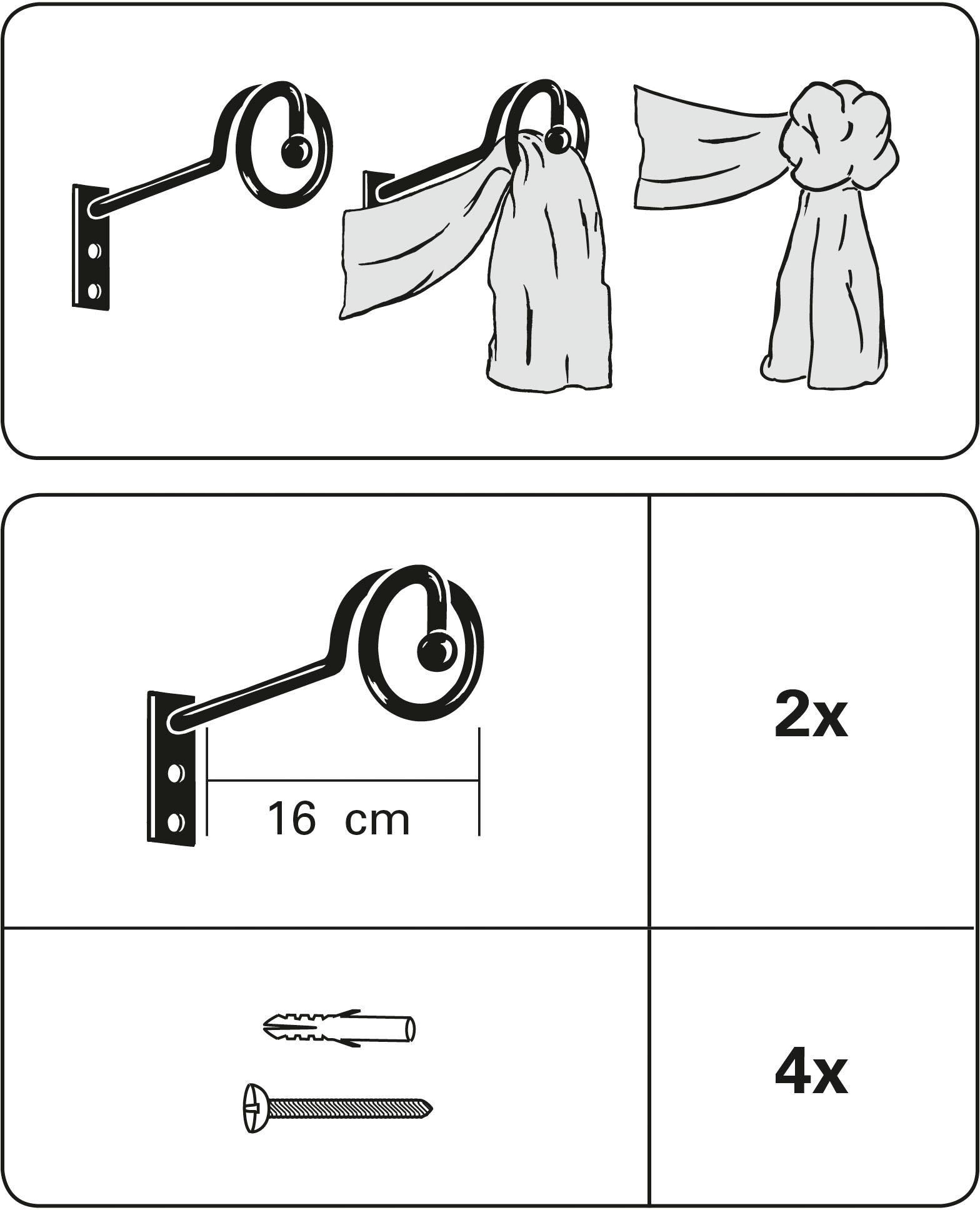 16 cm

2x

4x