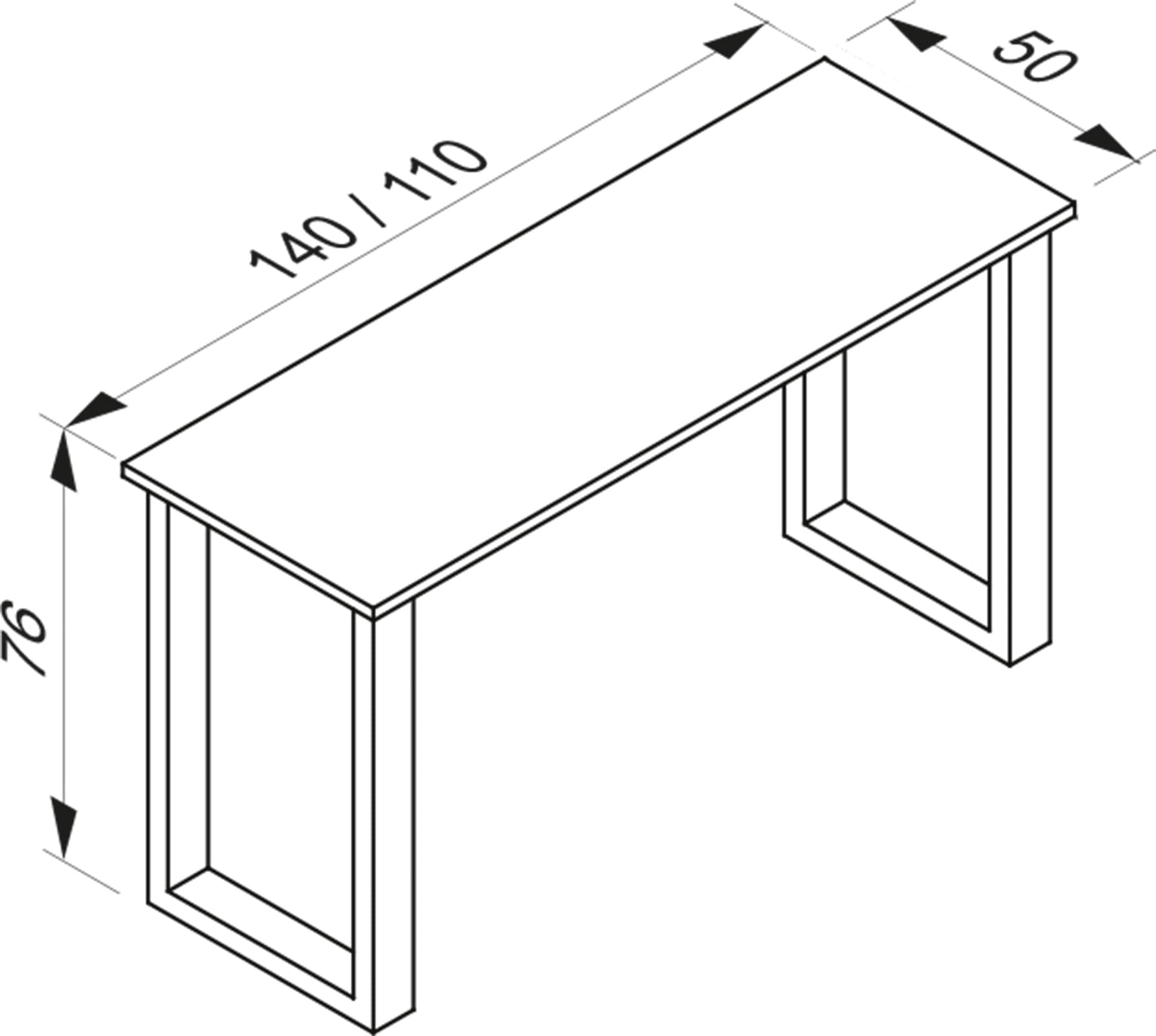 140 / 110

50

76