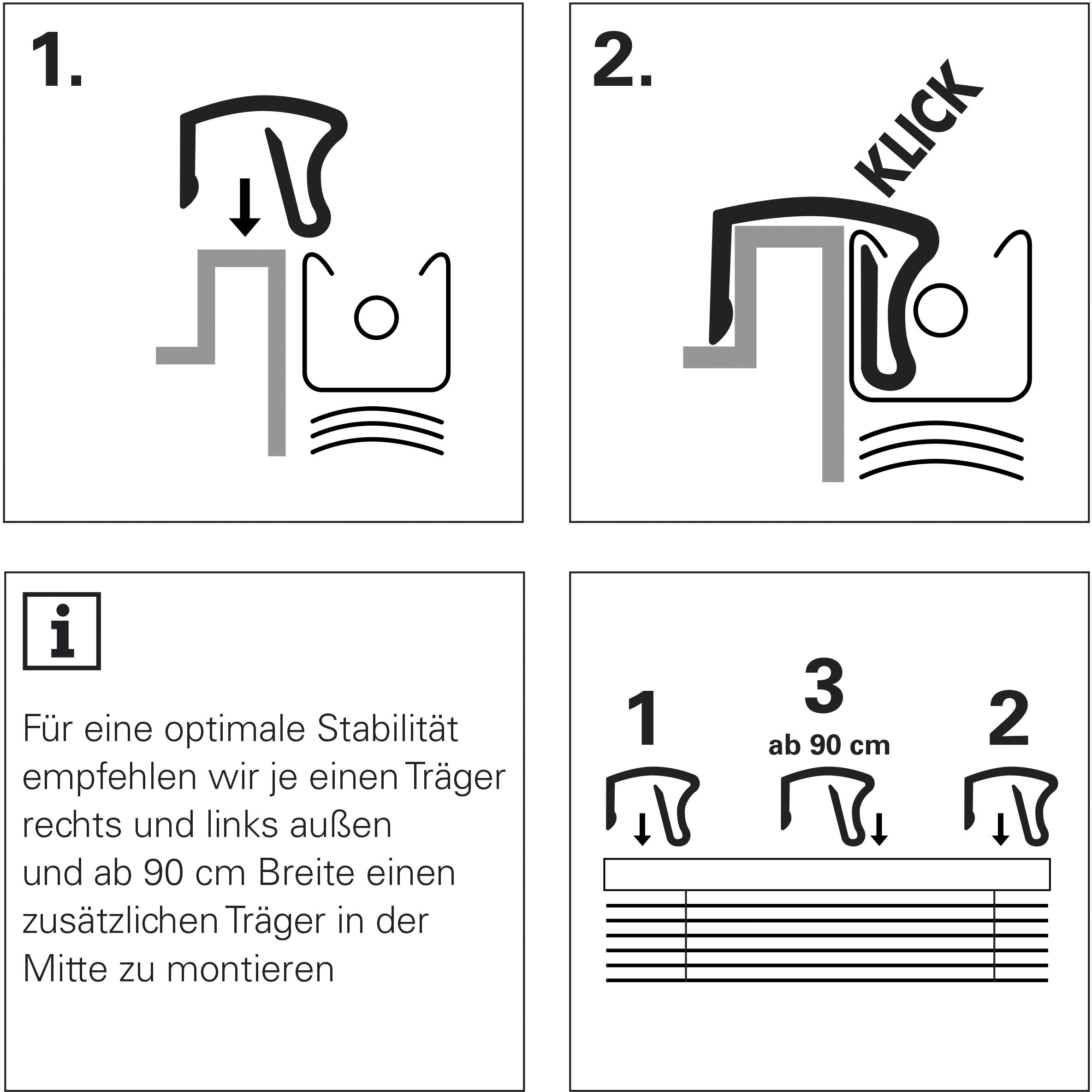 1.

2.

KLICK

i

Für eine optimale Stabilität empfehlen wir je einen Träger rechts und links außen und ab 90 cm Breite einen zusätzlichen Träger in der Mitte zu montieren

1

3
ab 90 cm

2