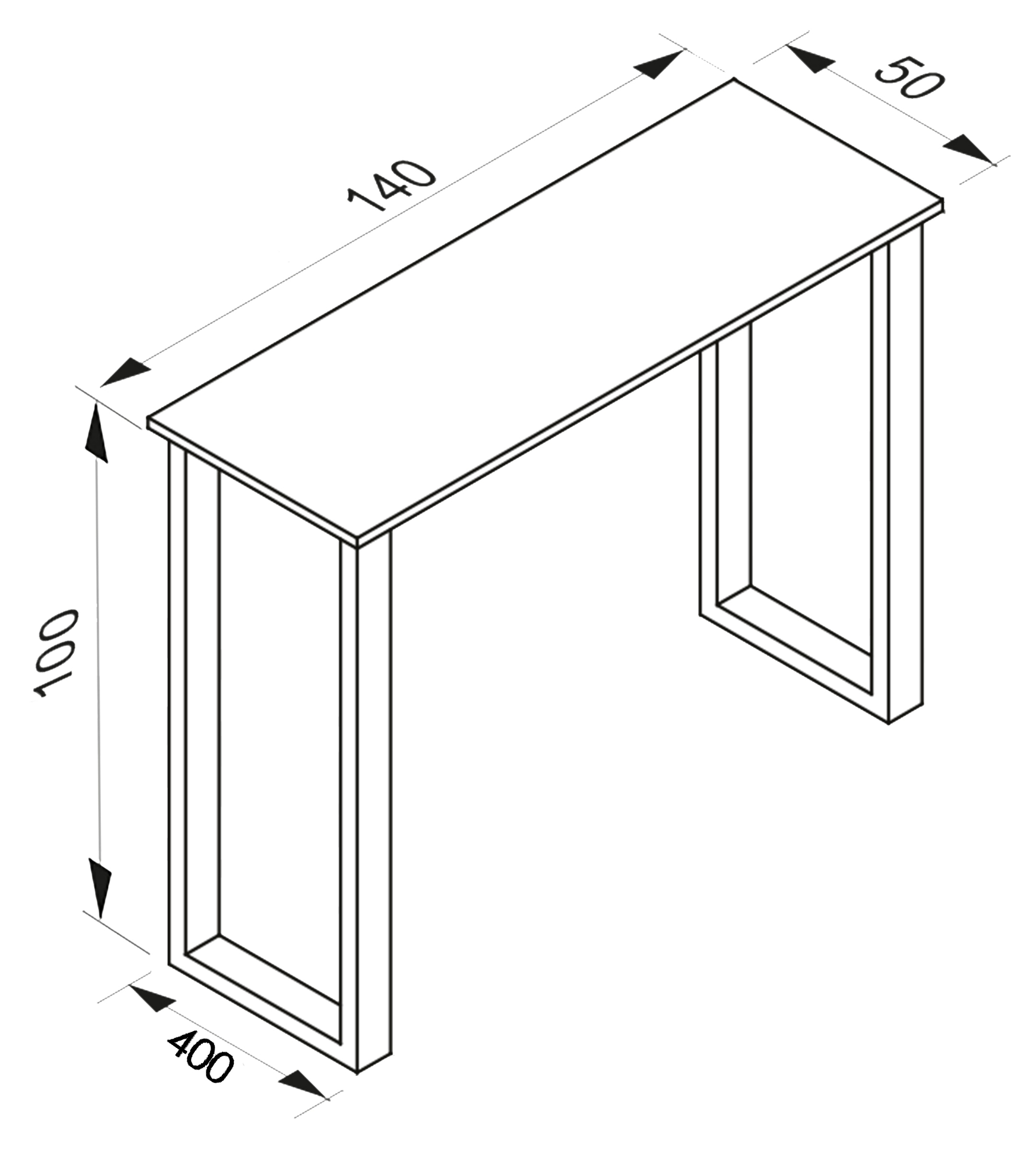 140

50

100

400