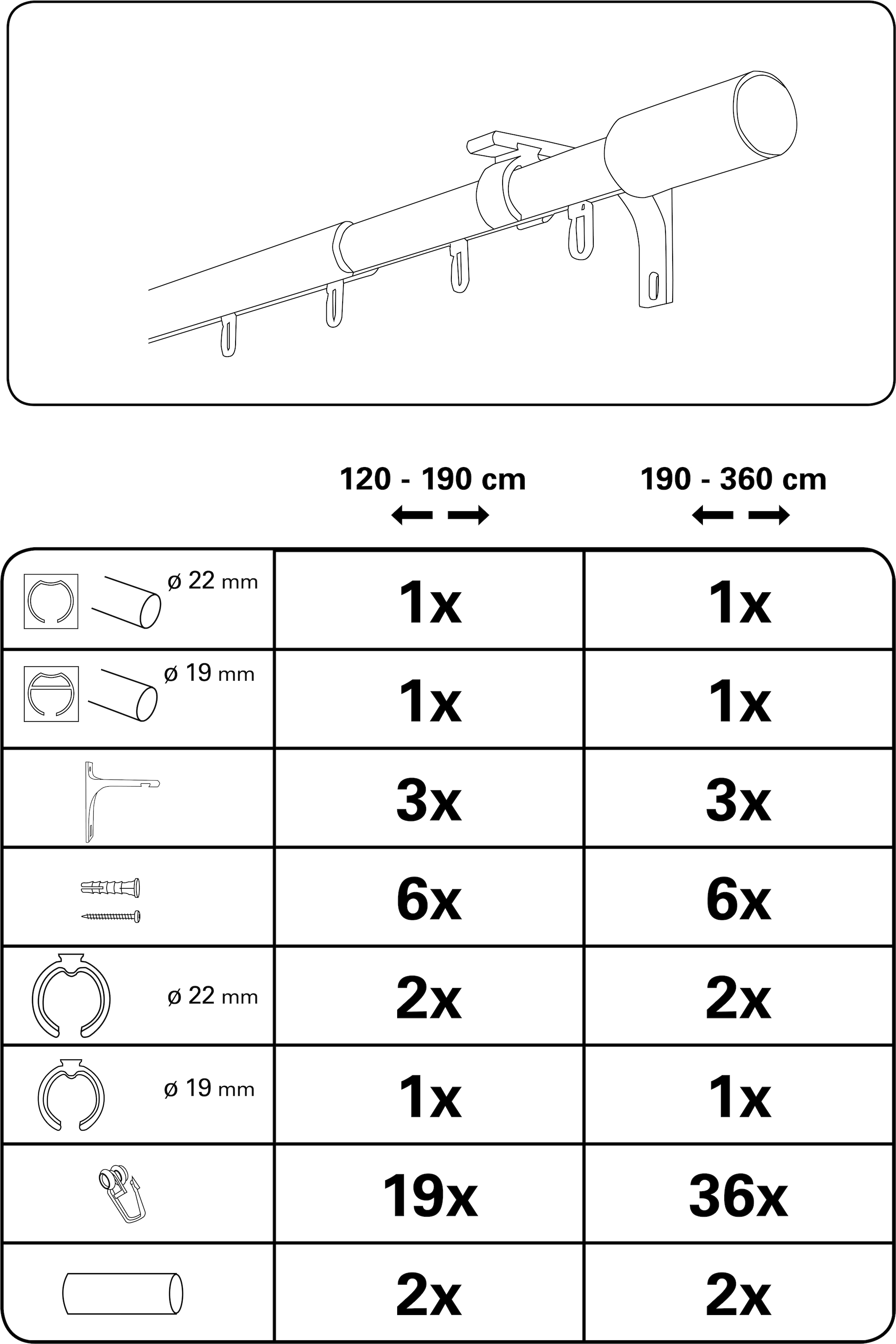 |  | 120 - 190 cm | 190 - 360 cm |
|---|---|---|
| ø 22 mm | 1x | 1x |
| ø 19 mm | 1x | 1x |
|  | 3x | 3x |
|  | 6x | 6x |
| ø 22 mm | 2x | 2x |
| ø 19 mm | 1x | 1x |
|  | 19x | 36x |
|  | 2x | 2x |