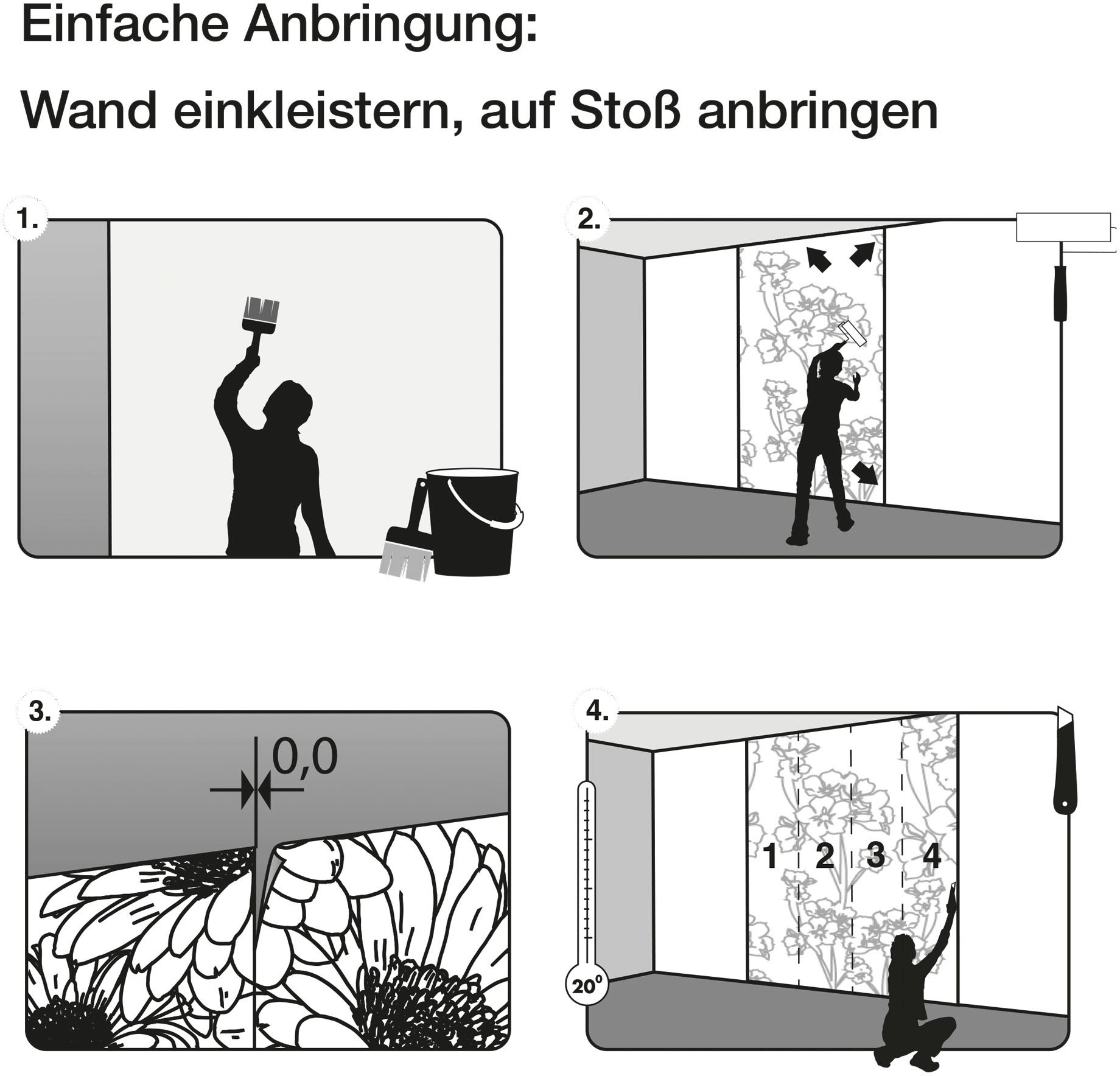 Einfache Anbringung:

Wand einkleistern, auf Stoß anbringen

1.

2.

3.

0,0

4.

1 2 3 4

20°