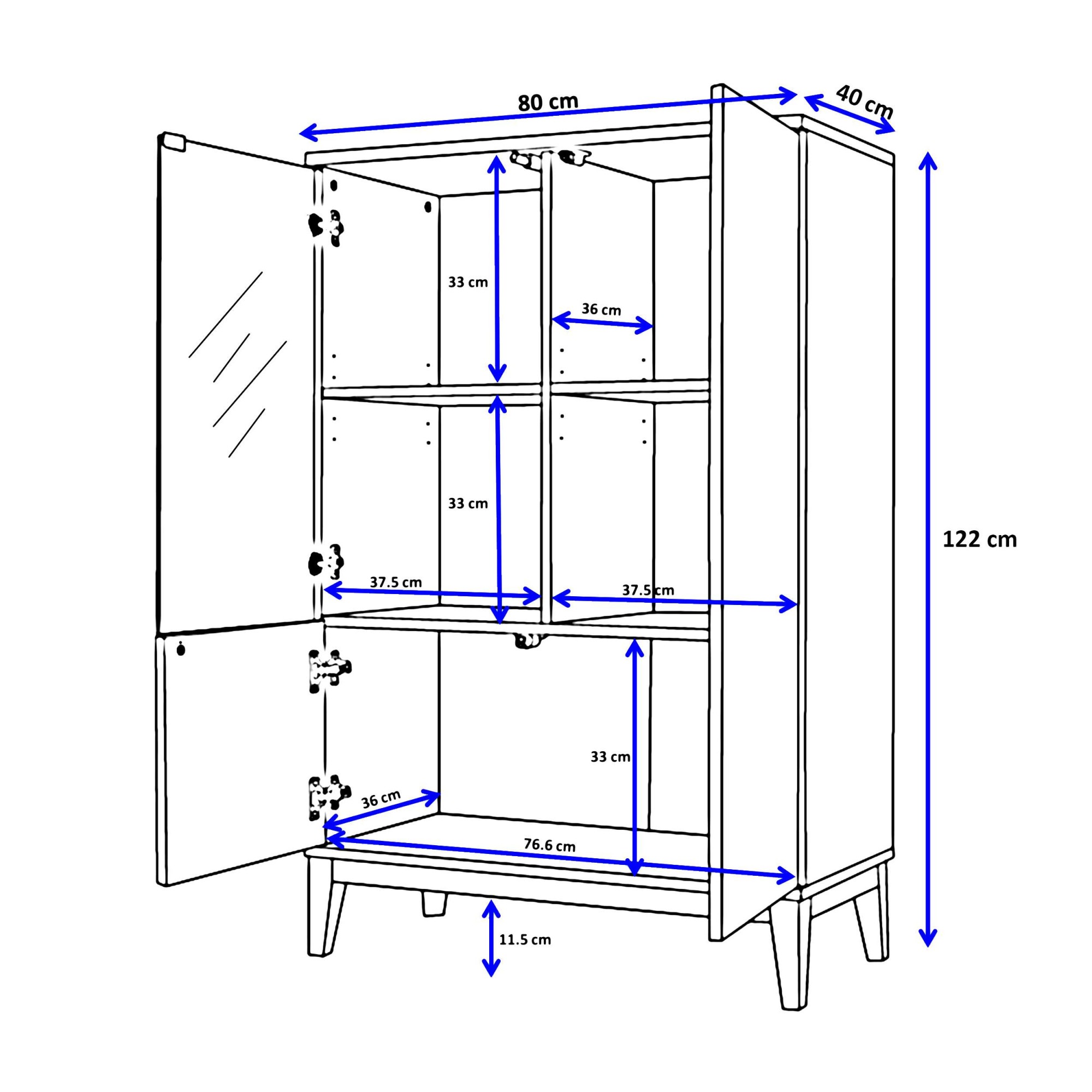 80 cm
40 cm
33 cm
36 cm
33 cm
122 cm
37.5 cm
37.5 cm
33 cm
36 cm
76.6 cm
11.5 cm