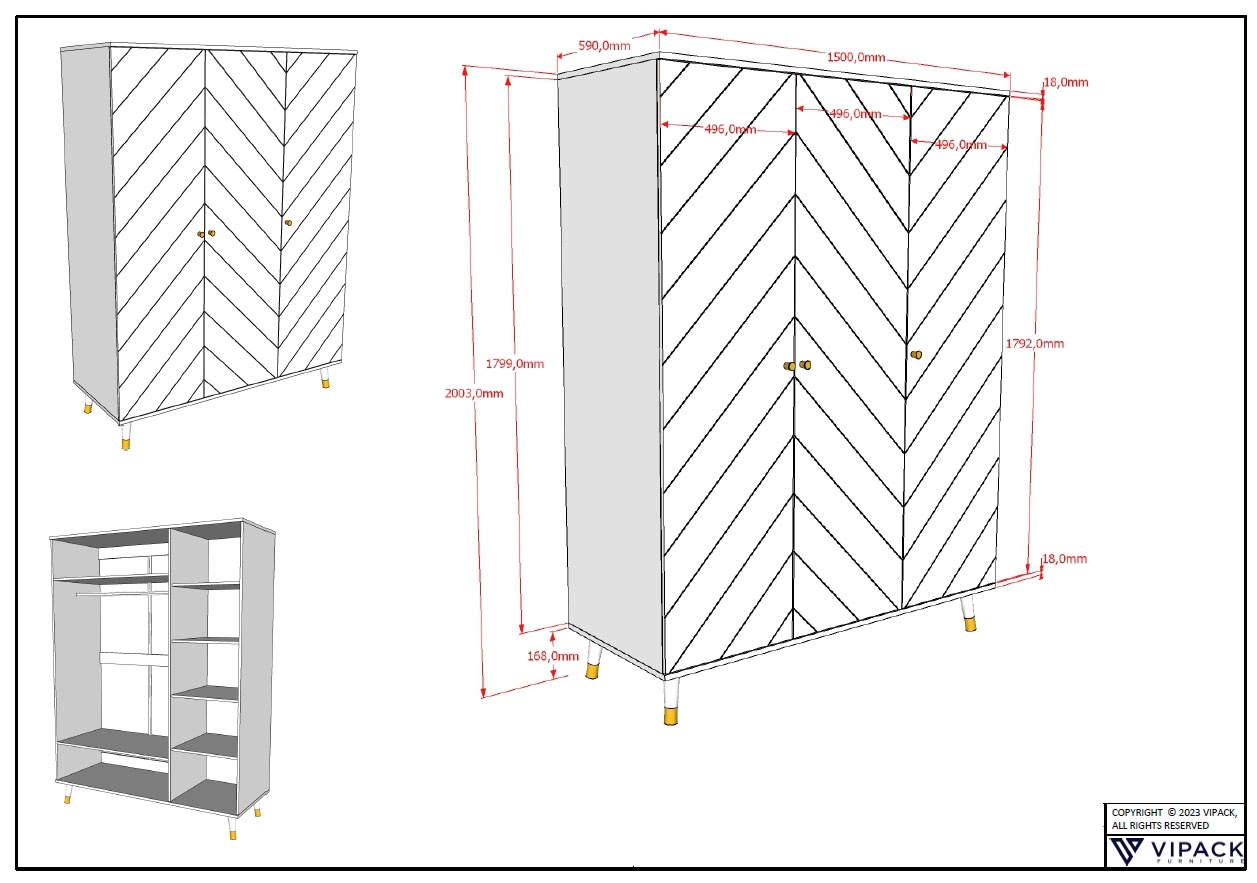 590,0mm
1500,0mm
18,0mm
496,0mm
496,0mm
496,0mm
1799,0mm
2003,0mm
1792,0mm
18,0mm
168,0mm

COPYRIGHT © 2023 VIPACK, ALL RIGHTS RESERVED
VIPACK
FURNITURE