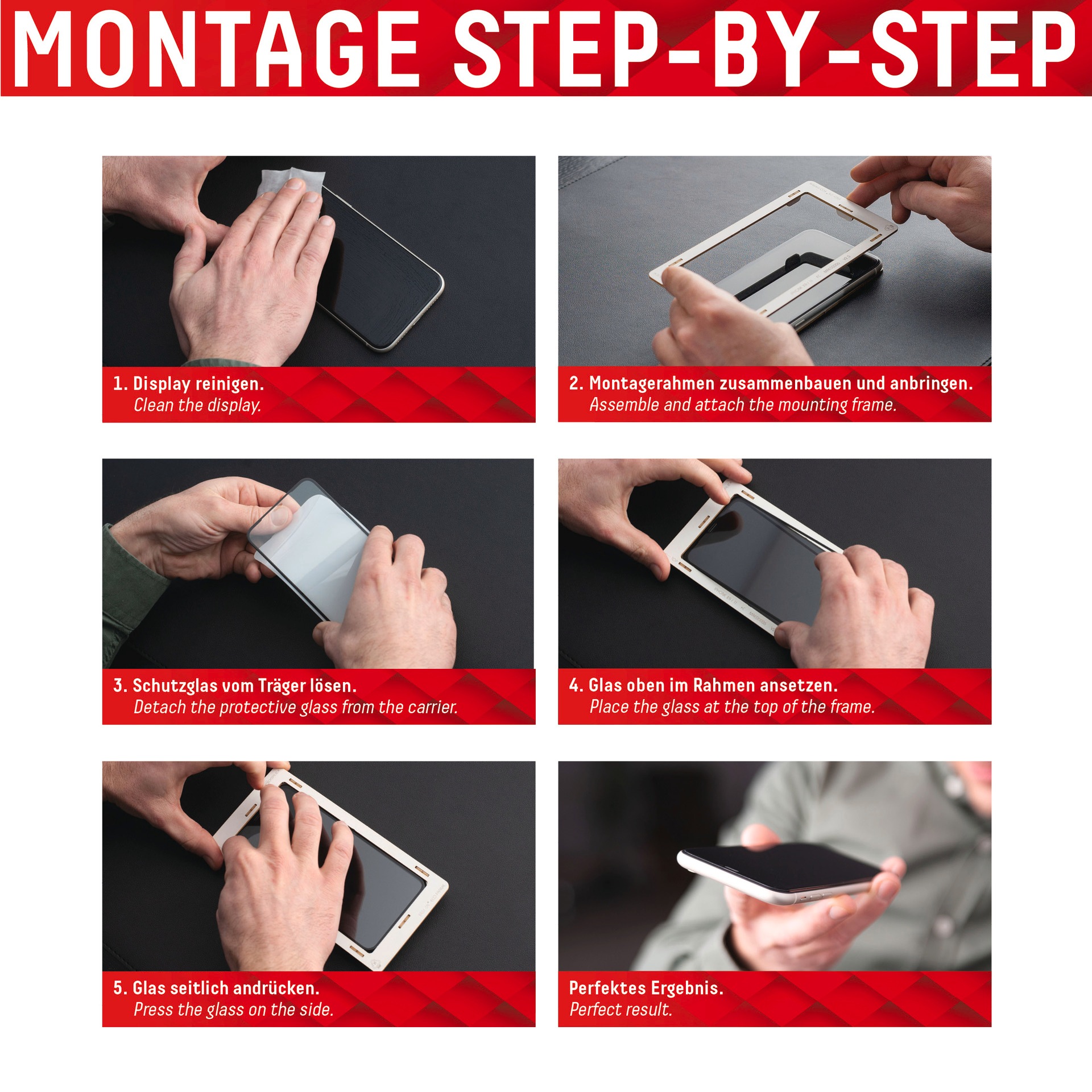 MONTAGE STEP-BY-STEP

1. Display reinigen.
Clean the display.

2. Montagerahmen zusammenbauen und anbringen.
Assemble and attach the mounting frame.

3. Schutzglas vom Träger lösen.
Detach the protective glass from the carrier.

4. Glas oben im Rahmen ansetzen.
Place the glass at the top of the frame.

5. Glas seitlich andrücken.
Press the glass on the side.

Perfektes Ergebnis.
Perfect result.