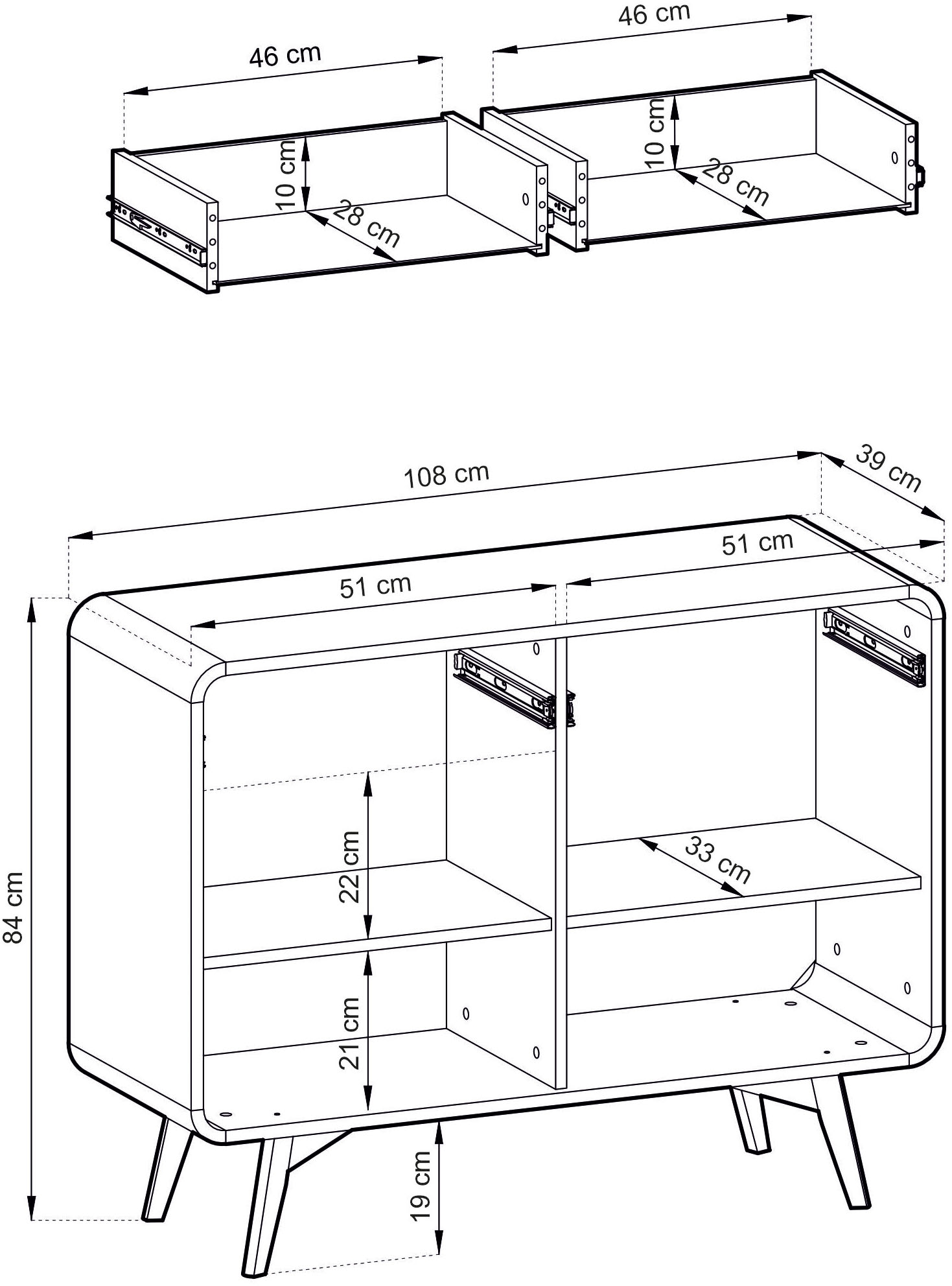 46 cm
46 cm
10 cm
28 cm
10 cm
28 cm
108 cm
39 cm
51 cm
51 cm
84 cm
22 cm
33 cm
21 cm
19 cm