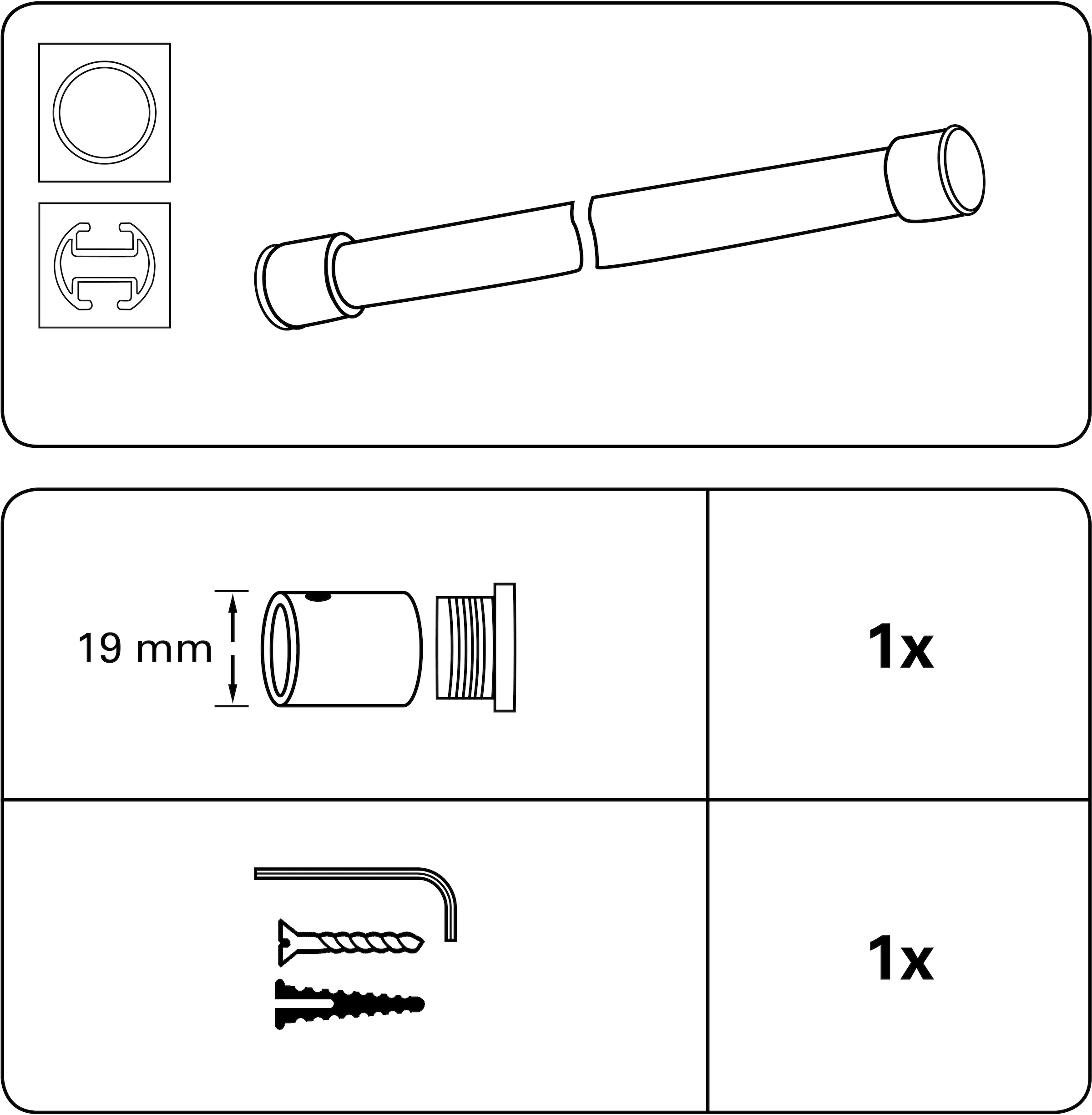 19 mm

1x

1x