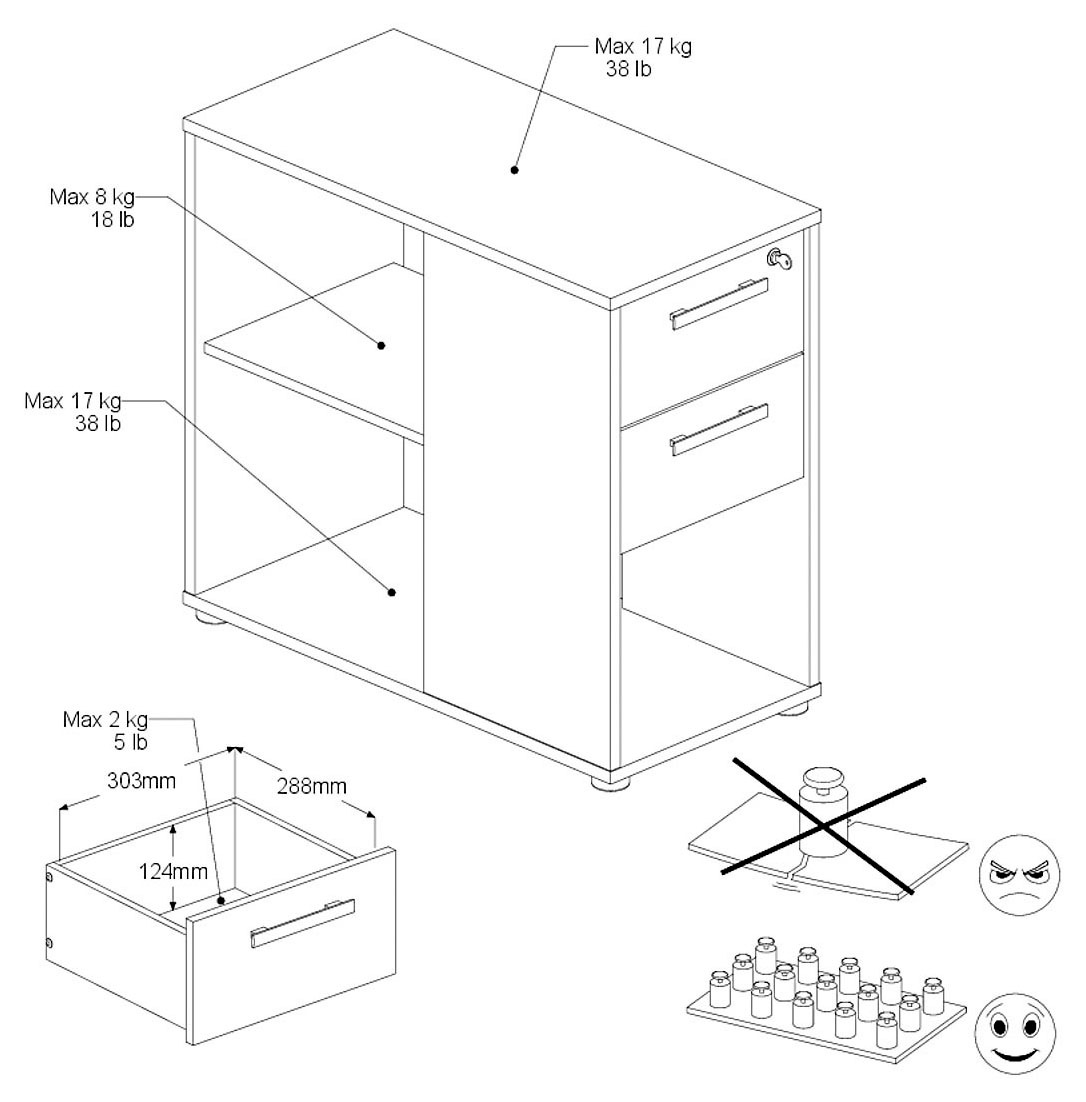 Max 17 kg
38 lb

Max 8 kg
18 lb

Max 17 kg
38 lb

Max 2 kg
5 lb

303mm

288mm

124mm