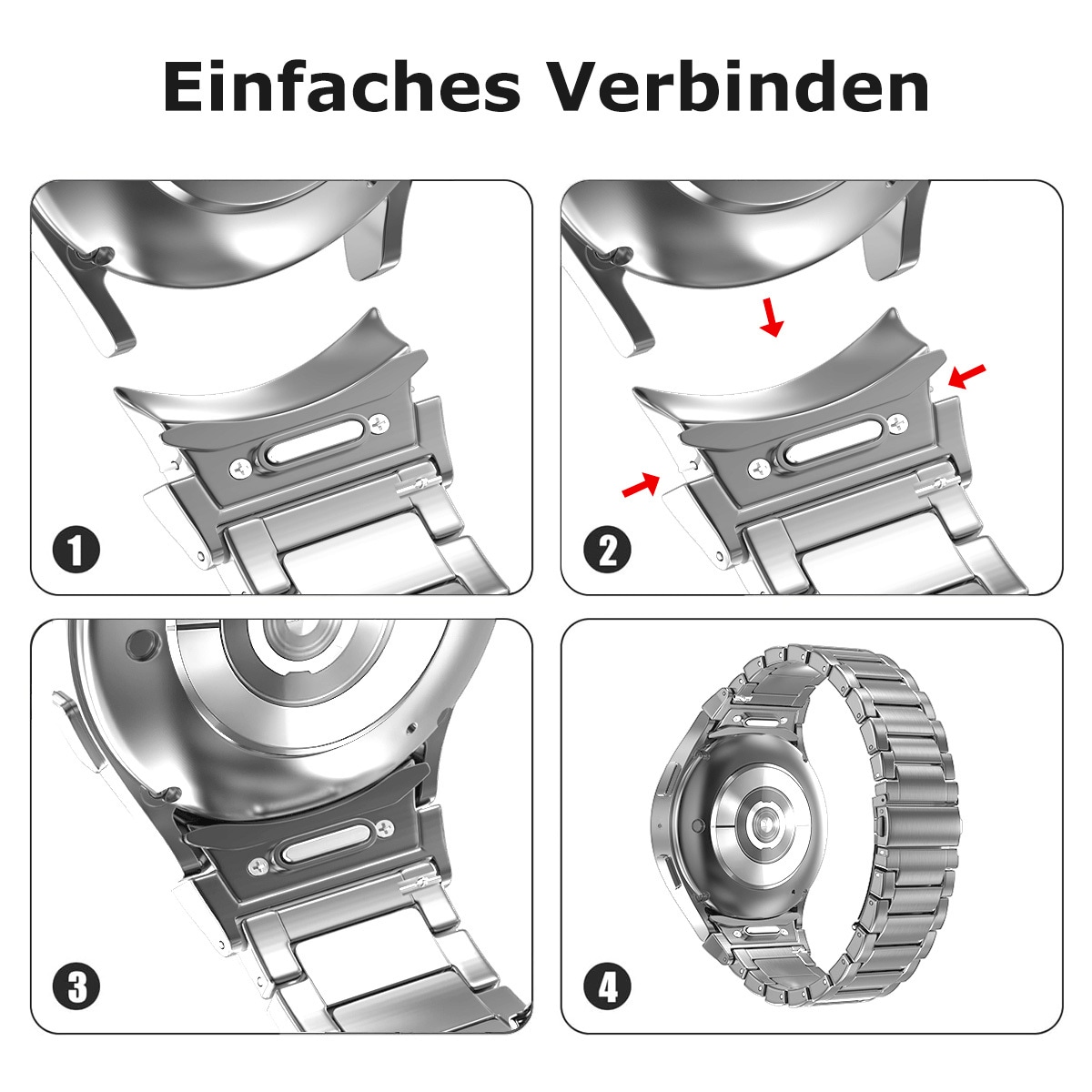 Einfaches Verbinden

1

2

3

4