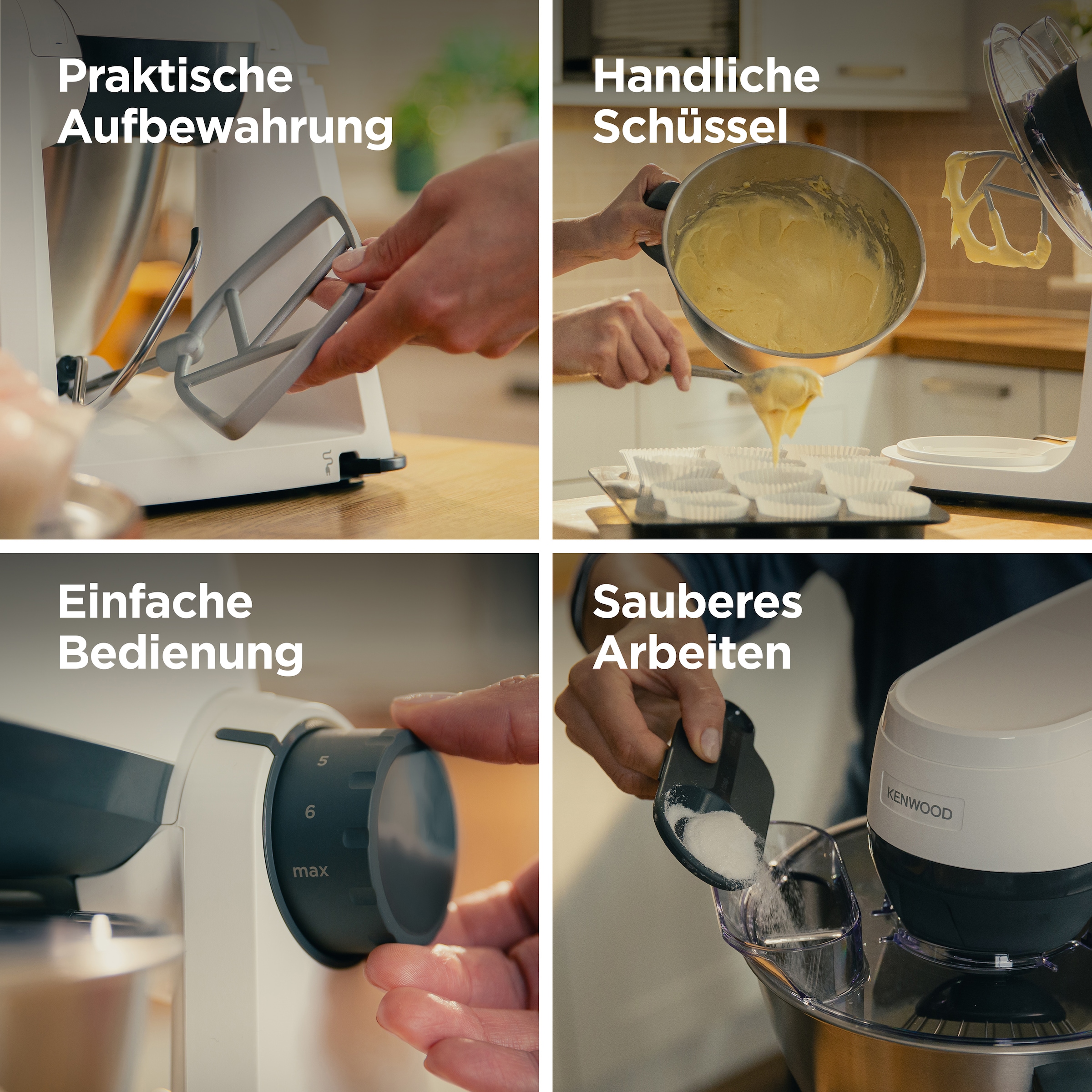 Praktische Aufbewahrung

Handliche Schüssel

Einfache Bedienung

5
6
max

Sauberes Arbeiten

KENWOOD