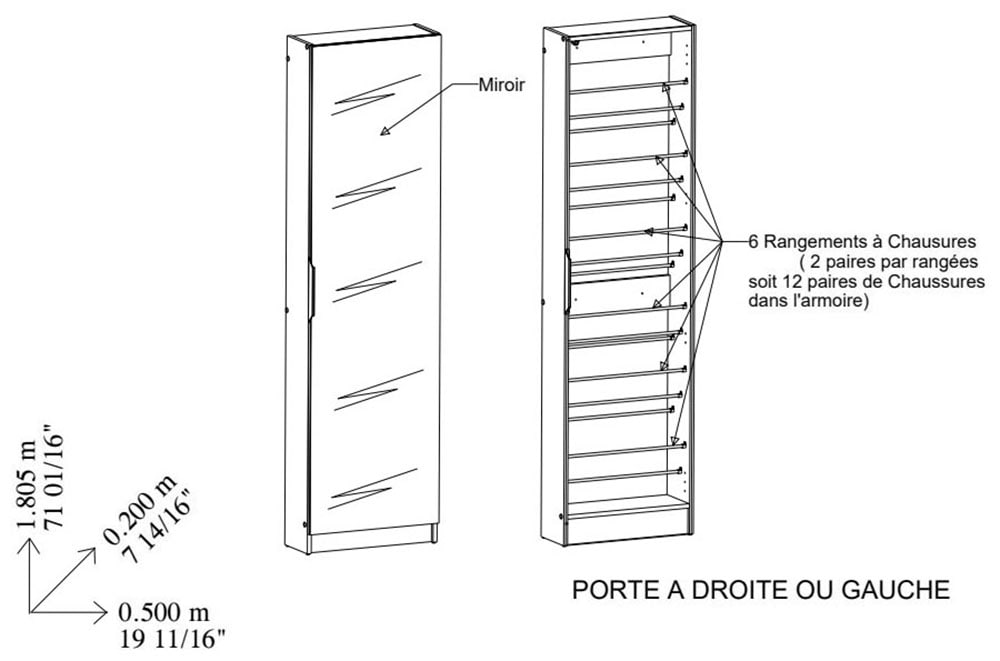 Miroir

6 Rangements à Chausures
( 2 paires par rangées
soit 12 paires de Chaussures
dans l'armoire)

1.805 m
71 01/16"

0.200 m
7 14/16"

0.500 m
19 11/16"

PORTE A DROITE OU GAUCHE