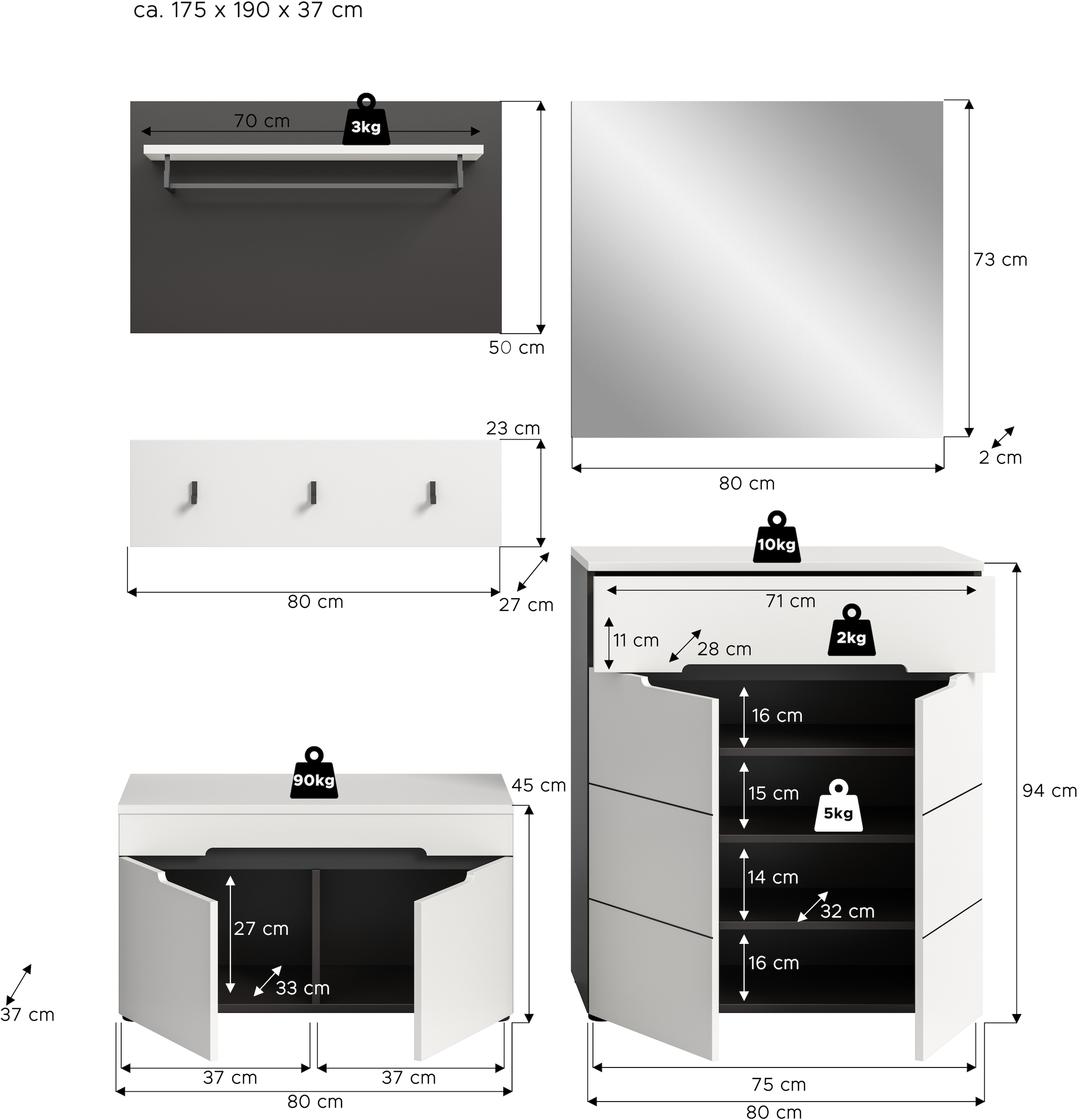 ca. 175 x 190 x 37 cm

70 cm
3kg
50 cm

73 cm
2 cm
80 cm

23 cm
80 cm
27 cm

10kg
71 cm
11 cm
28 cm
2kg
16 cm
15 cm
5kg
14 cm
32 cm
16 cm
94 cm
75 cm
80 cm

90kg
45 cm
27 cm
33 cm
37 cm
37 cm
37 cm
80 cm