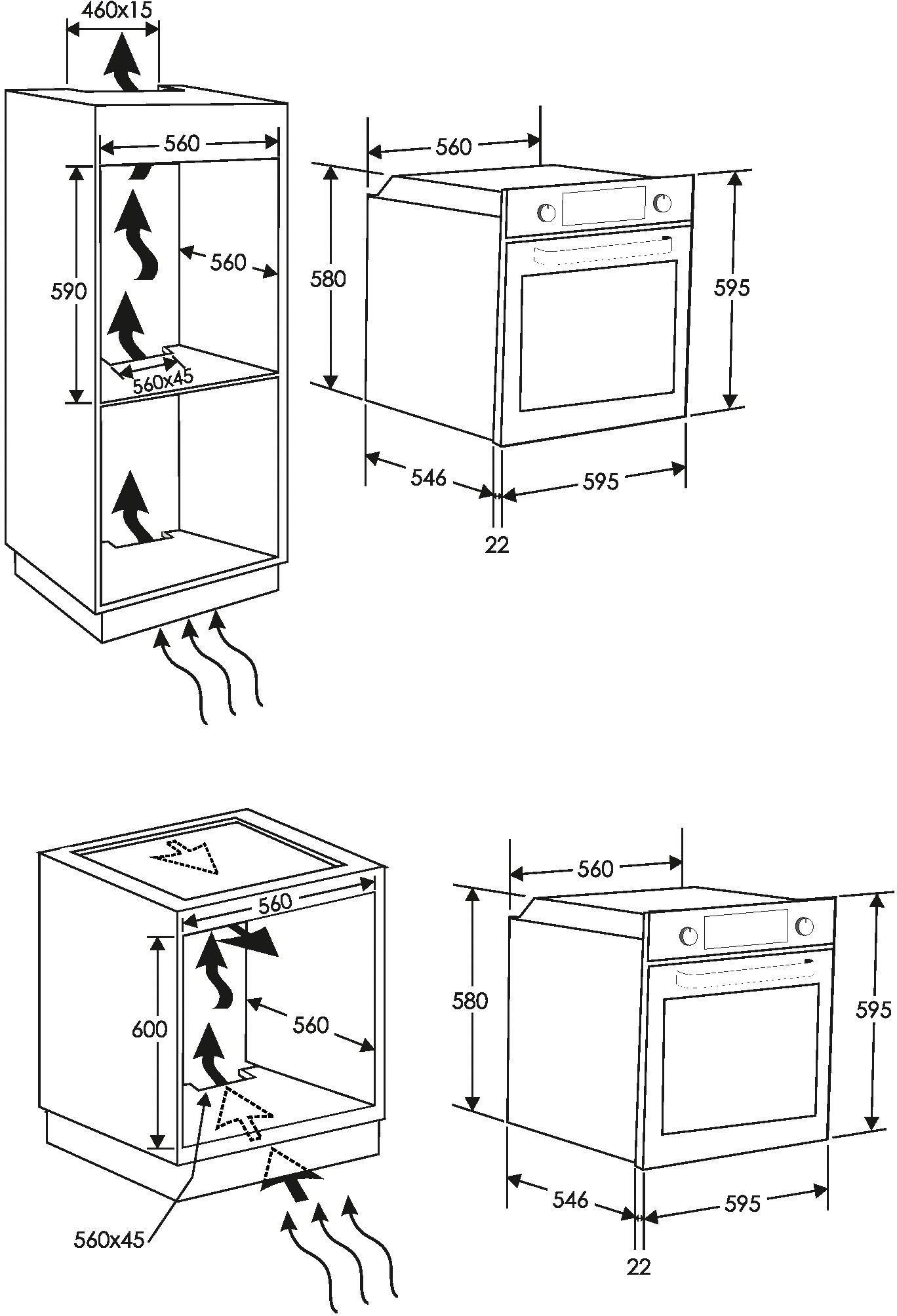 460x15

560

590

560

560x45

560

580

595

546

595

22

560

600

560

560x45

560

580

595

546

595

22