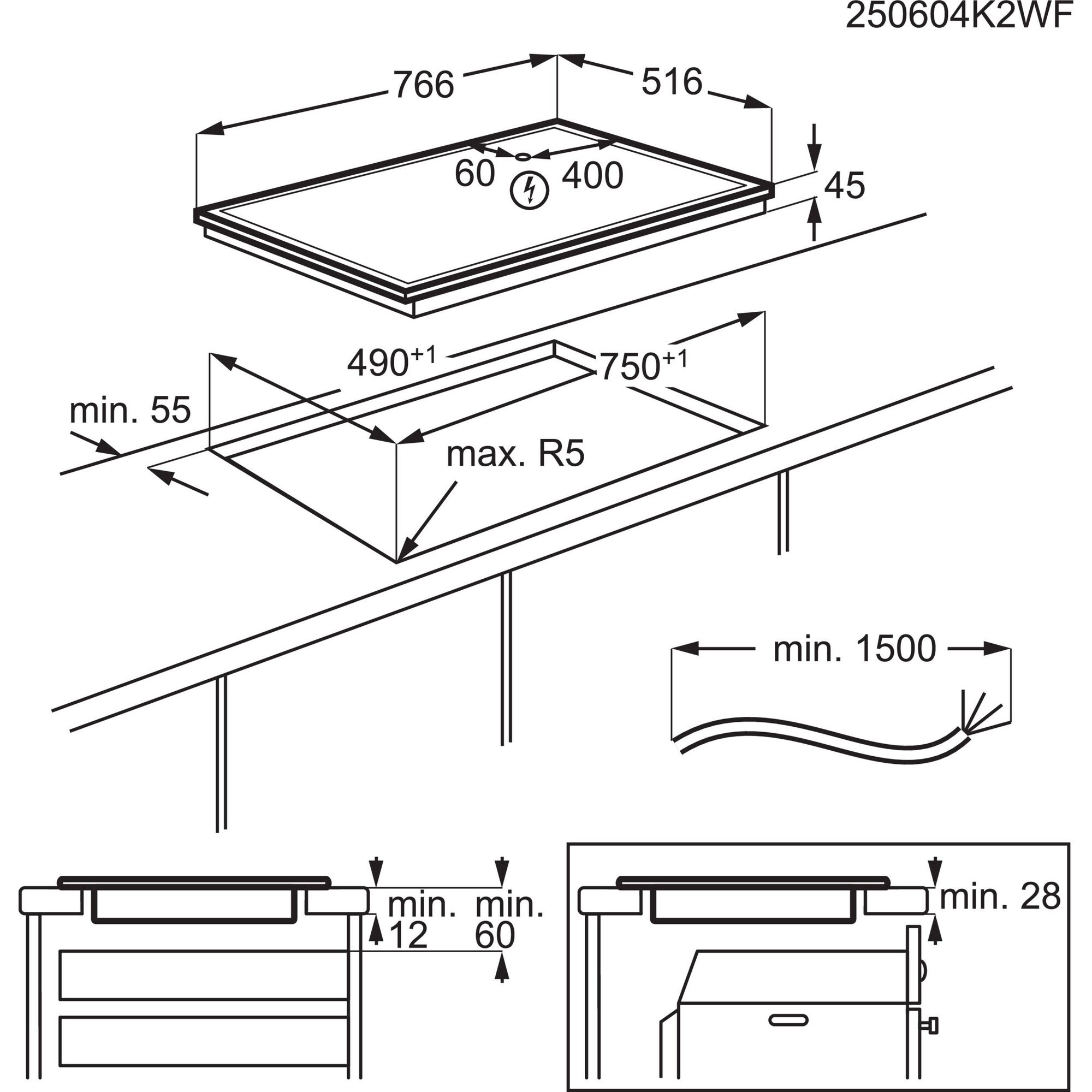 250604K2WF

766

516

60

400

45

$490^{+1}$

$750^{+1}$

min. 55

max. R5

min. 1500

min. 12

min. 60

min. 28