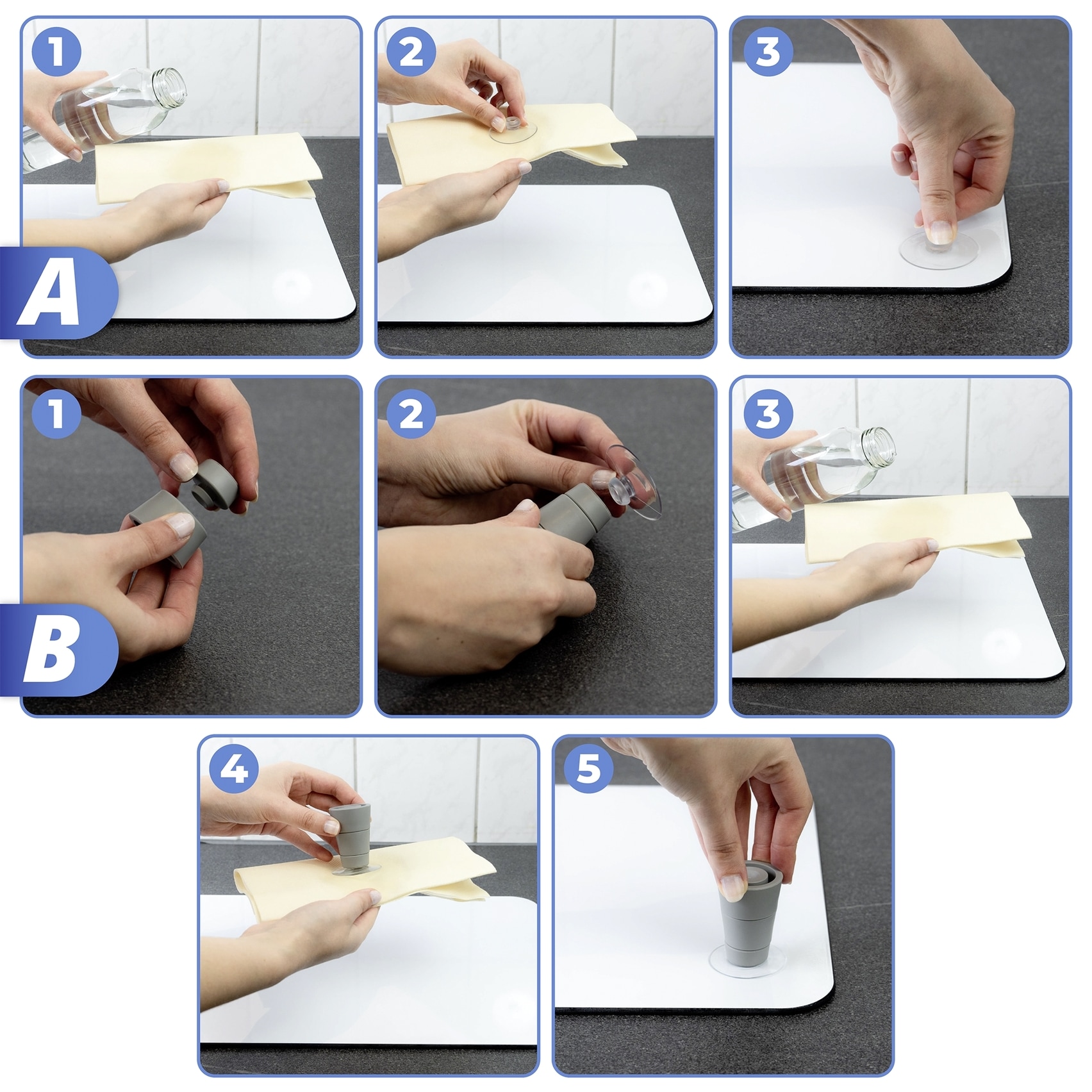 1
2
3
A
1
2
3
B
4
5