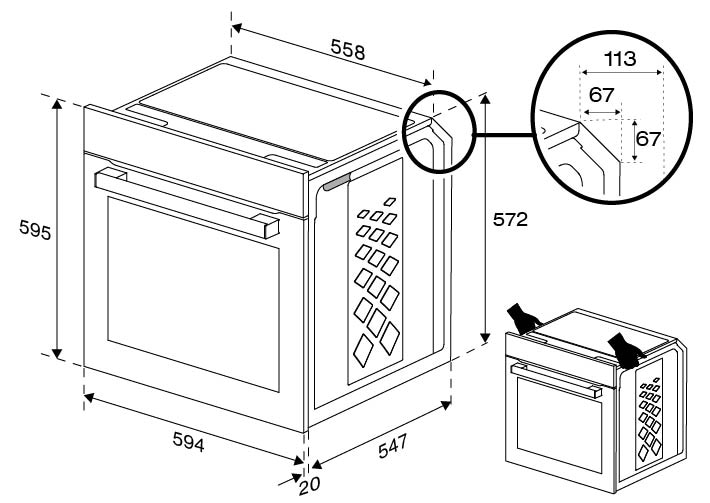 558

113

67

67

595

572

594

547

20