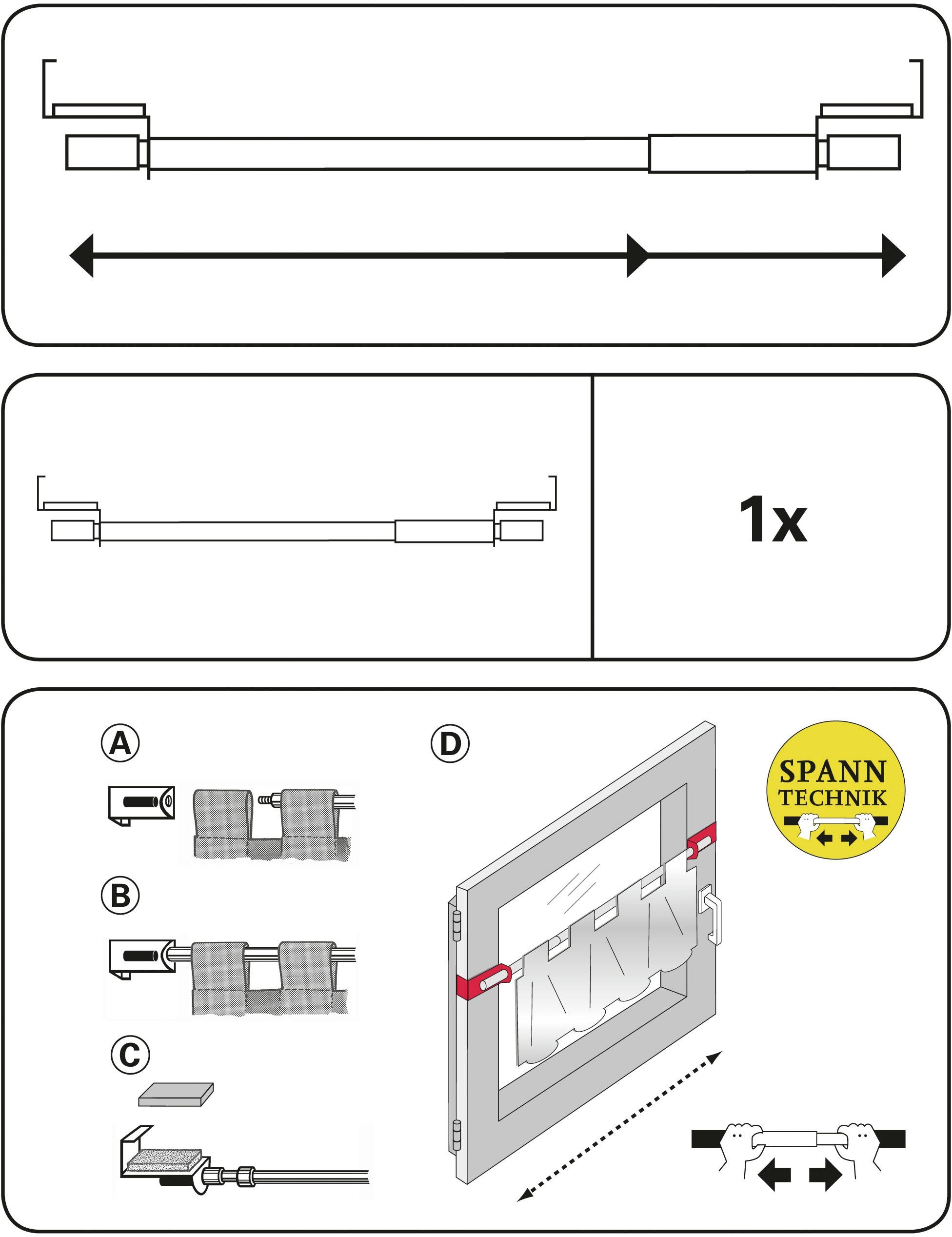 1x

A

B

C

D

SPANN TECHNIK