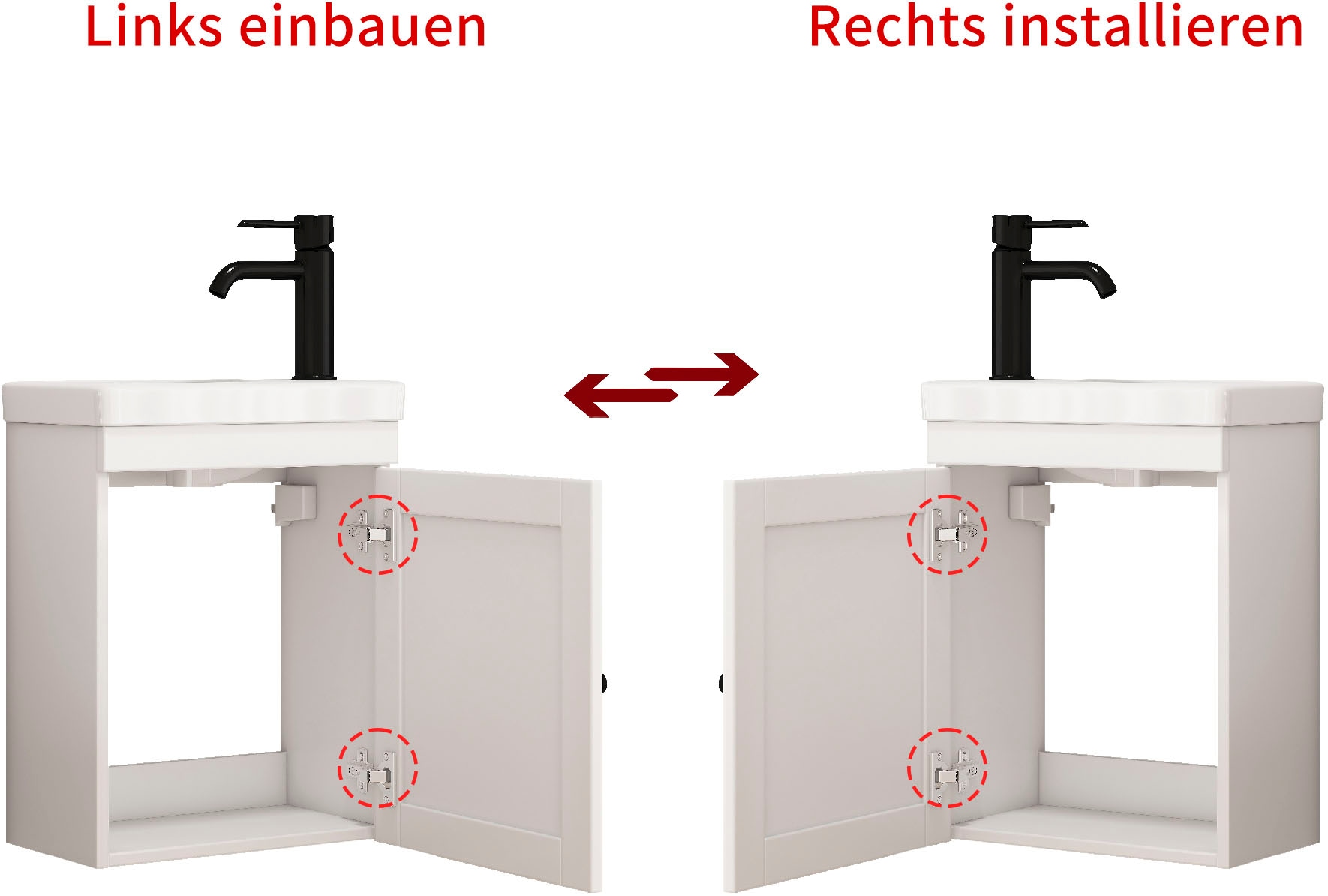 Links einbauen

Rechts installieren