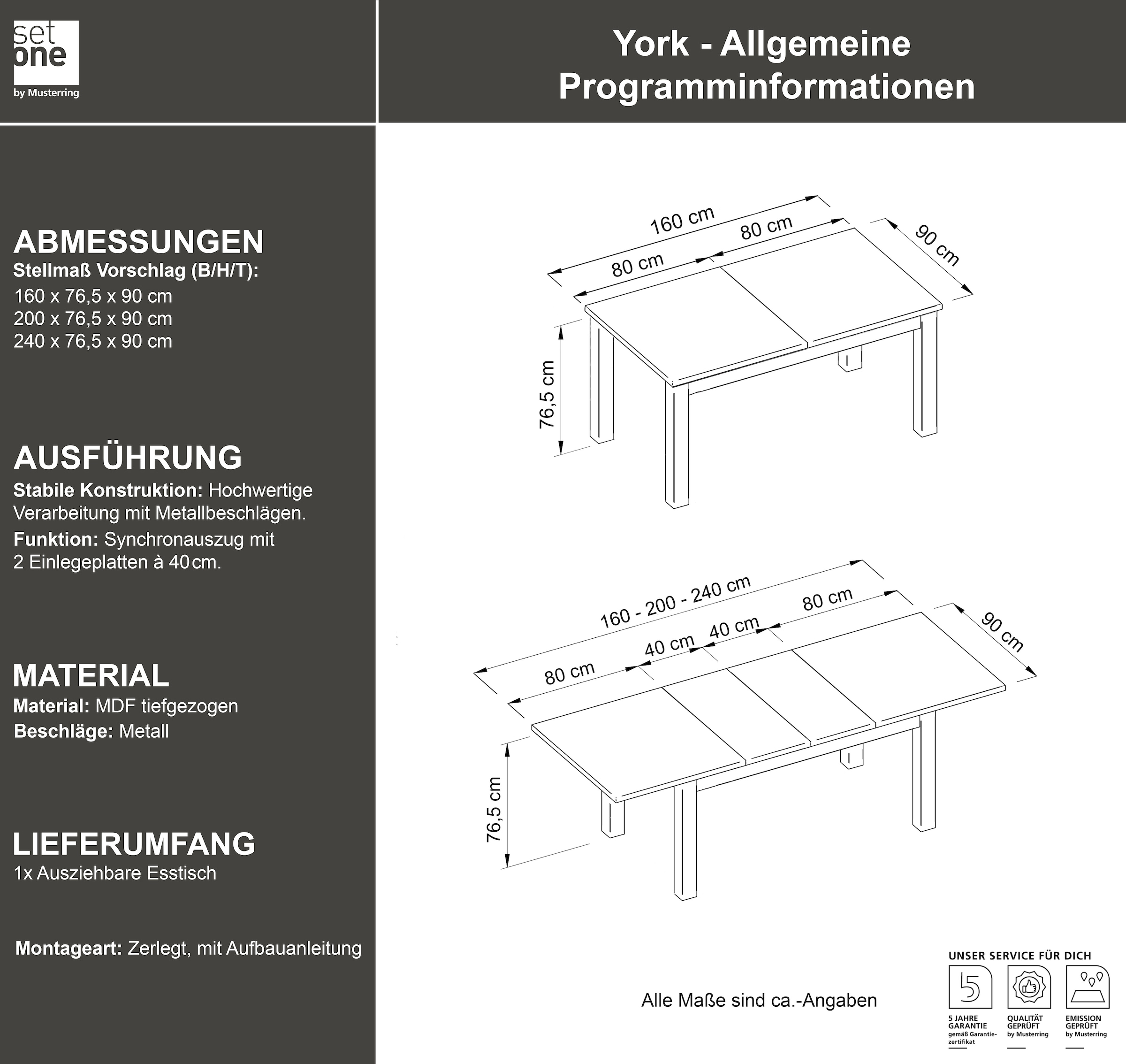 set one
by Musterring

York - Allgemeine Programminformationen

ABMESSUNGEN
Stellmaß Vorschlag (B/H/T):
160 x 76,5 x 90 cm
200 x 76,5 x 90 cm
240 x 76,5 x 90 cm

AUSFÜHRUNG
Stabile Konstruktion: Hochwertige Verarbeitung mit Metallbeschlägen.
Funktion: Synchronauszug mit 2 Einlegeplatten à 40 cm.

MATERIAL
Material: MDF tiefgezogen
Beschläge: Metall

LIEFERUMFANG
1x Ausziehbare Esstisch

Montageart: Zerlegt, mit Aufbauanleitung

160 cm
80 cm
80 cm
90 cm
76,5 cm

160 - 200 - 240 cm
80 cm
40 cm
40 cm
80 cm
90 cm
76,5 cm

Alle Maße sind ca.-Angaben

UNSER SERVICE FÜR DICH
5
5 JAHRE GARANTIE gemäß Garantiezertifikat
QUALITÄT GEPRÜFT by Musterring
EMISSION GEPRÜFT by Musterring