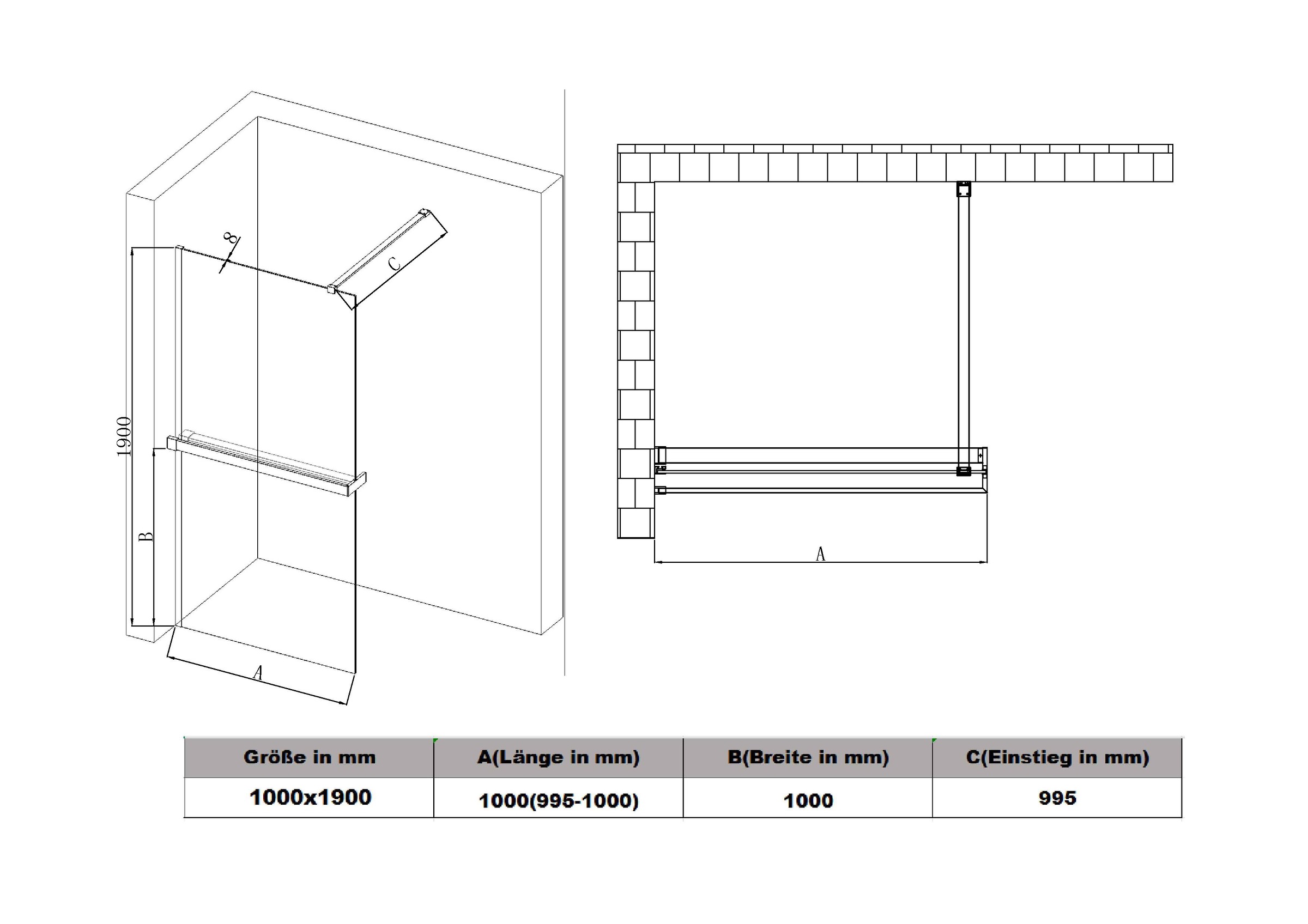 8

C

1900

B

A

A

| Größe in mm | A(Länge in mm) | B(Breite in mm) | C(Einstieg in mm) |
|---|---|---|---|
| 1000x1900 | 1000(995-1000) | 1000 | 995 |