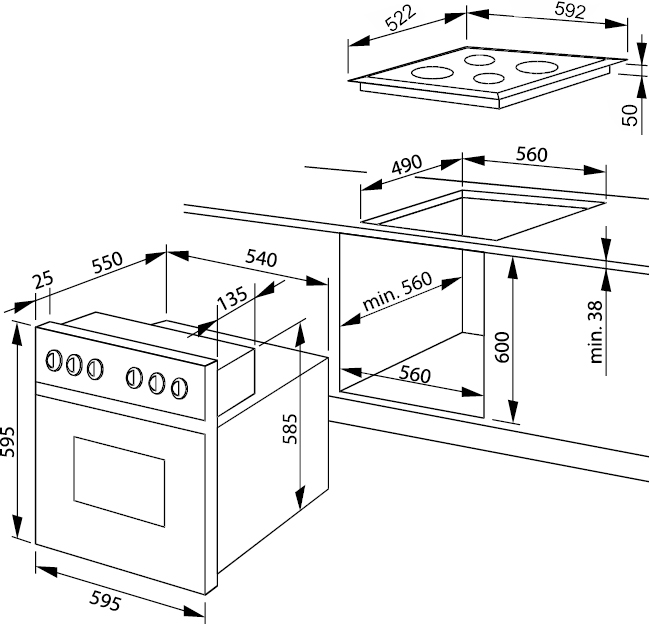 522
592
50
490
560
25
550
540
135
min. 560
600
min. 38
560
595
585
595