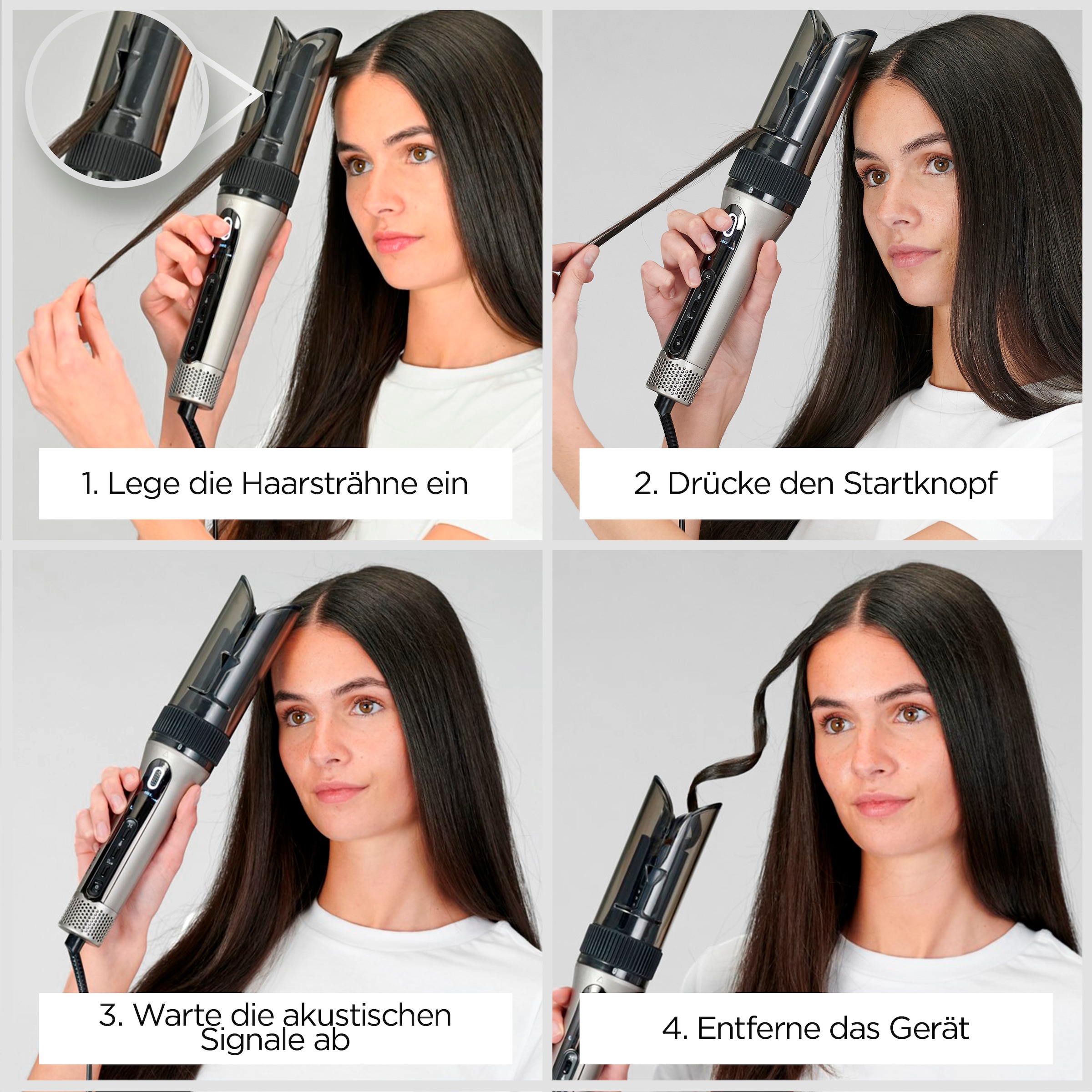 1. Lege die Haarsträhne ein

2. Drücke den Startknopf

3. Warte die akustischen Signale ab

4. Entferne das Gerät