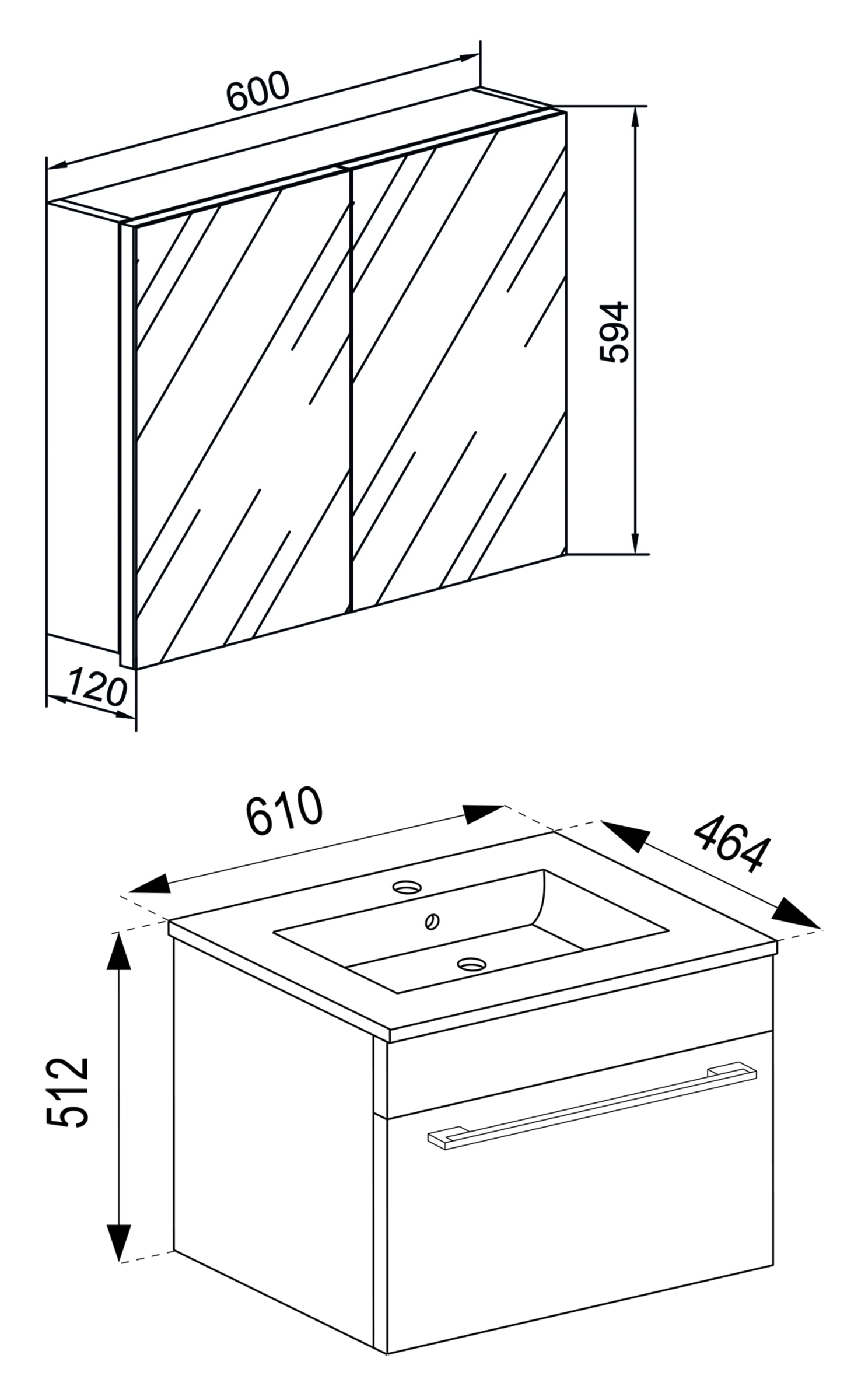 600
594
120
610
464
512