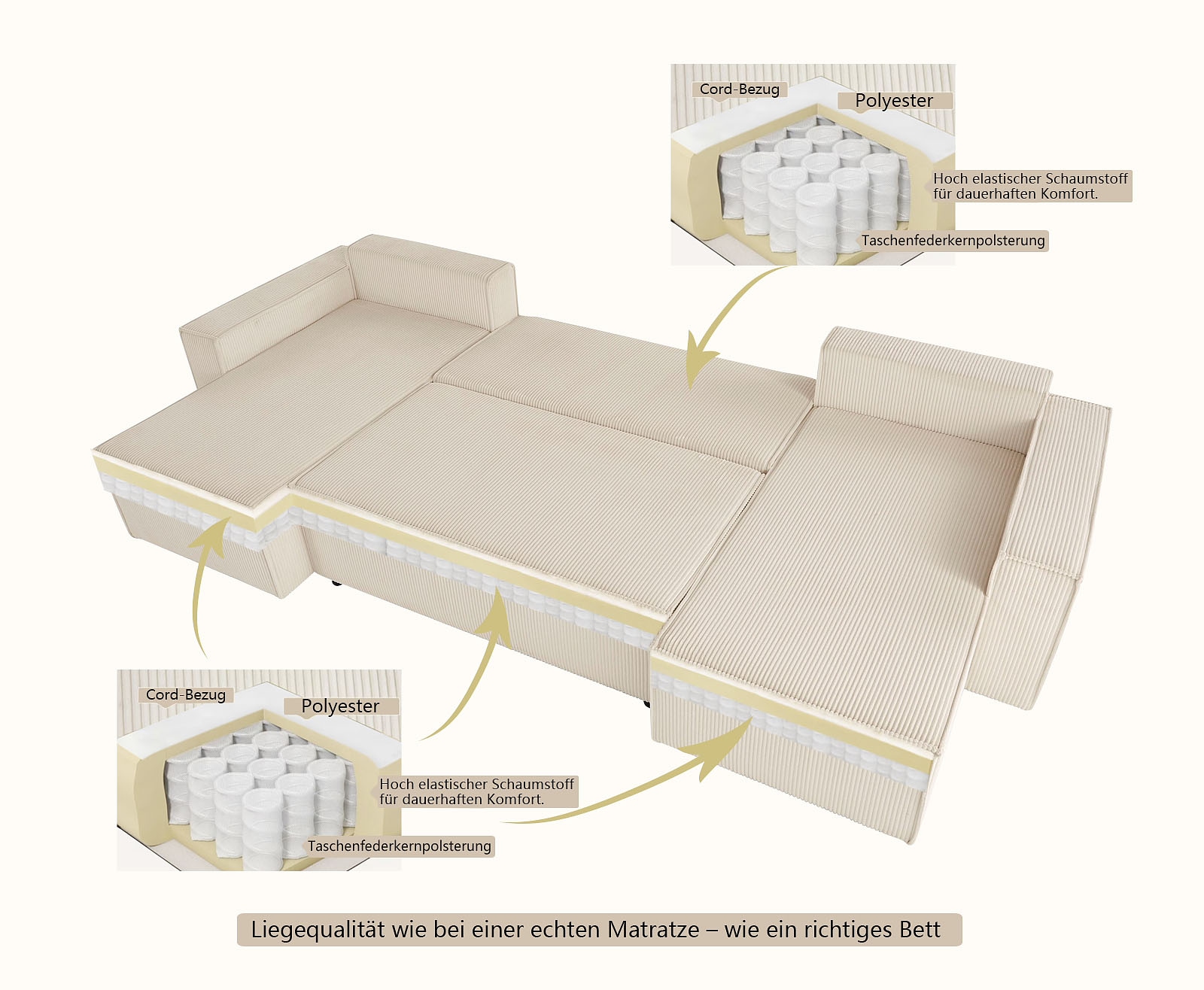 Cord-Bezug

Polyester

Hoch elastischer Schaumstoff für dauerhaften Komfort.

Taschenfederkernpolsterung

Cord-Bezug

Polyester

Hoch elastischer Schaumstoff für dauerhaften Komfort.

Taschenfederkernpolsterung

Liegequalität wie bei einer echten Matratze – wie ein richtiges Bett